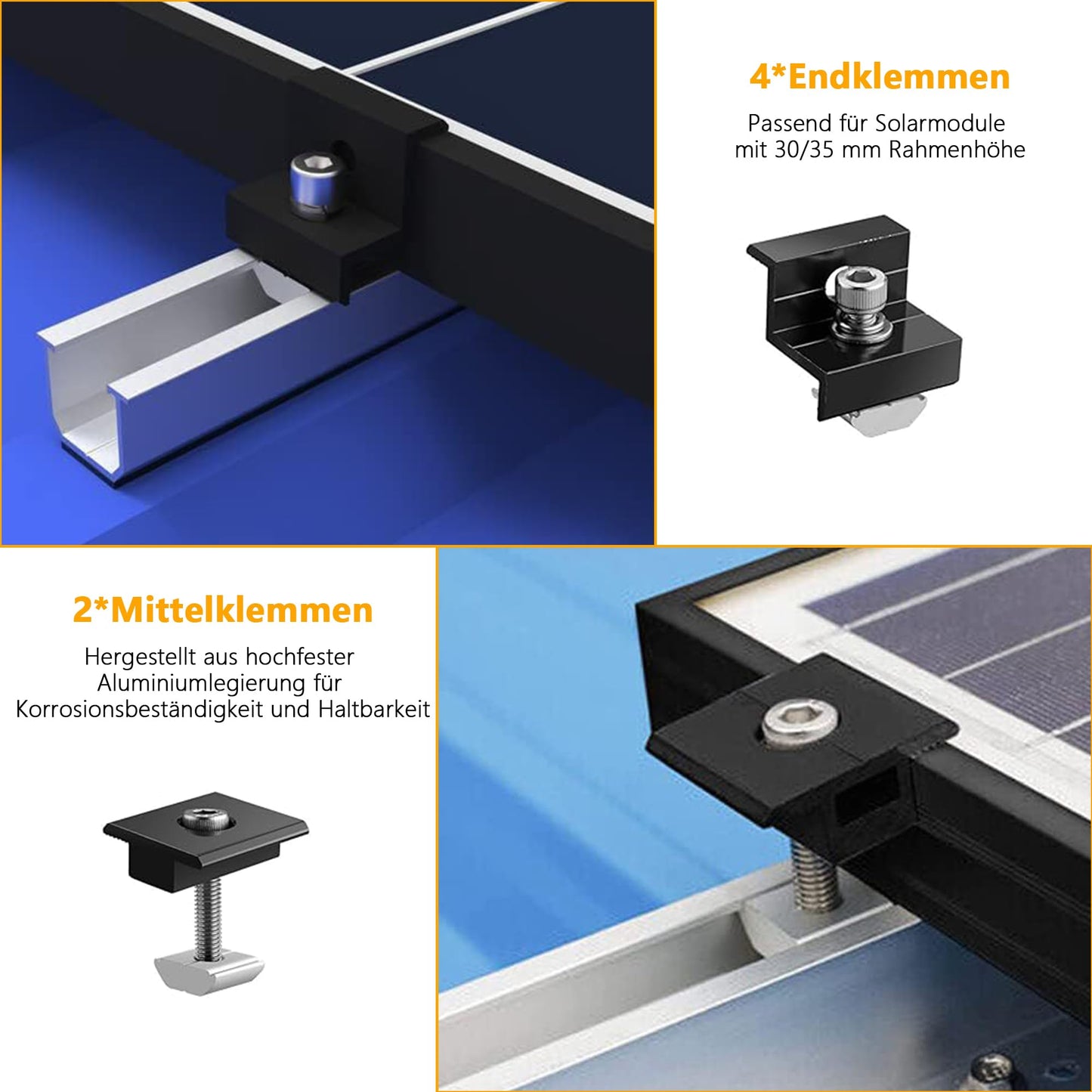 4*Endklemmen

Passend für Solarmodule mit 30/35 mm Rahmenhöhe

2*Mittelklemmen

Hergestellt aus hochfester Aluminiumlegierung für Korrosionsbeständigkeit und Haltbarkeit