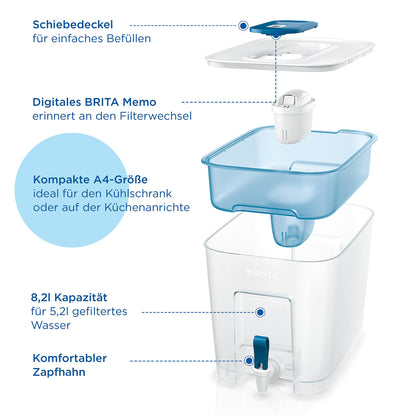 Schiebedeckel
für einfaches Befüllen

Digitales BRITA Memo
erinnert an den Filterwechsel

Kompakte A4-Größe
ideal für den Kühlschrank oder auf der Küchenanrichte

BRITA

8,2l Kapazität
für 5,2l gefiltertes Wasser

Komfortabler Zapfhahn