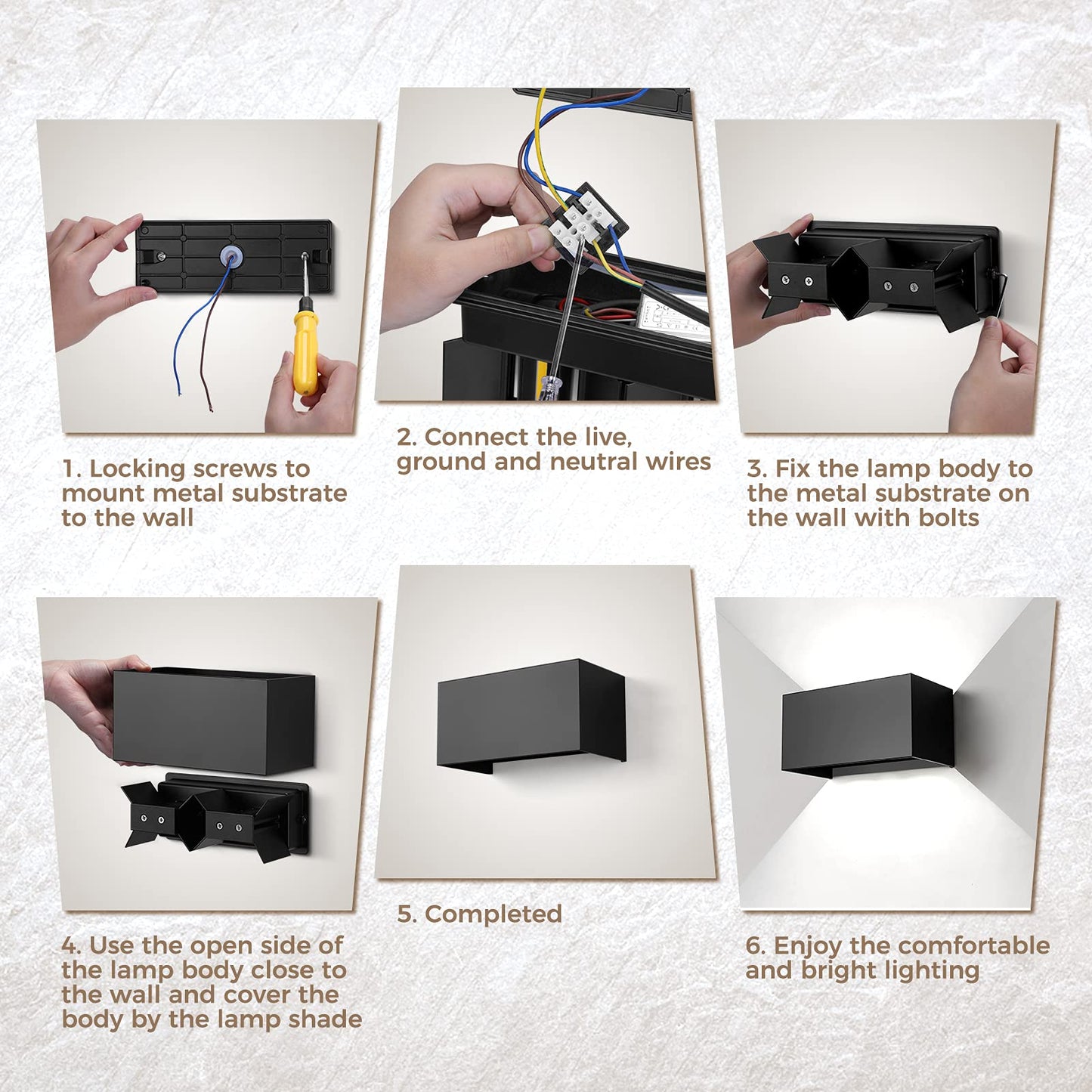 1. Locking screws to mount metal substrate to the wall

2. Connect the live, ground and neutral wires

3. Fix the lamp body to the metal substrate on the wall with bolts

4. Use the open side of the lamp body close to the wall and cover the body by the lamp shade

5. Completed

6. Enjoy the comfortable and bright lighting