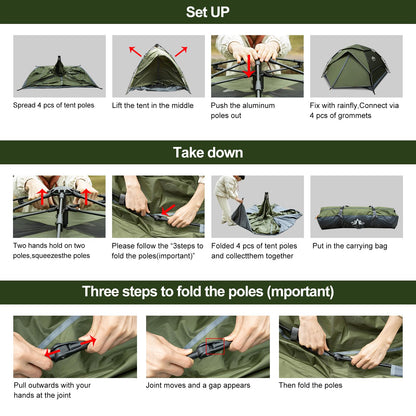 Set UP

Spread 4 pcs of tent poles

Lift the tent in the middle

Push the aluminum poles out

Fix with rainfly,Connect via 4 pcs of grommets

Take down

Two hands hold on two poles,squeezesthe poles

Please follow the "3steps to fold the poles(important)"

Folded 4 pcs of tent poles and collectthem together

Put in the carrying bag

Three steps to fold the poles (mportant)

Pull outwards with your hands at the joint

Joint moves and a gap appears

Then fold the poles