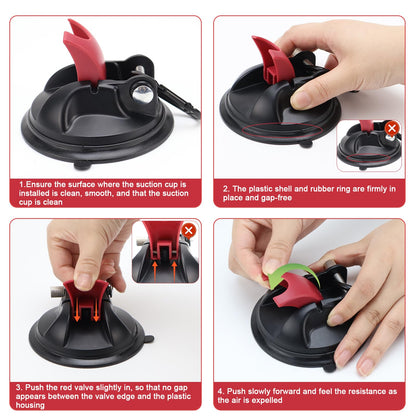 1.Ensure the surface where the suction cup is installed is clean, smooth, and that the suction cup is clean

2. The plastic shell and rubber ring are firmly in place and gap-free

3. Push the red valve slightly in, so that no gap appears between the valve edge and the plastic housing

4. Push slowly forward and feel the resistance as the air is expelled