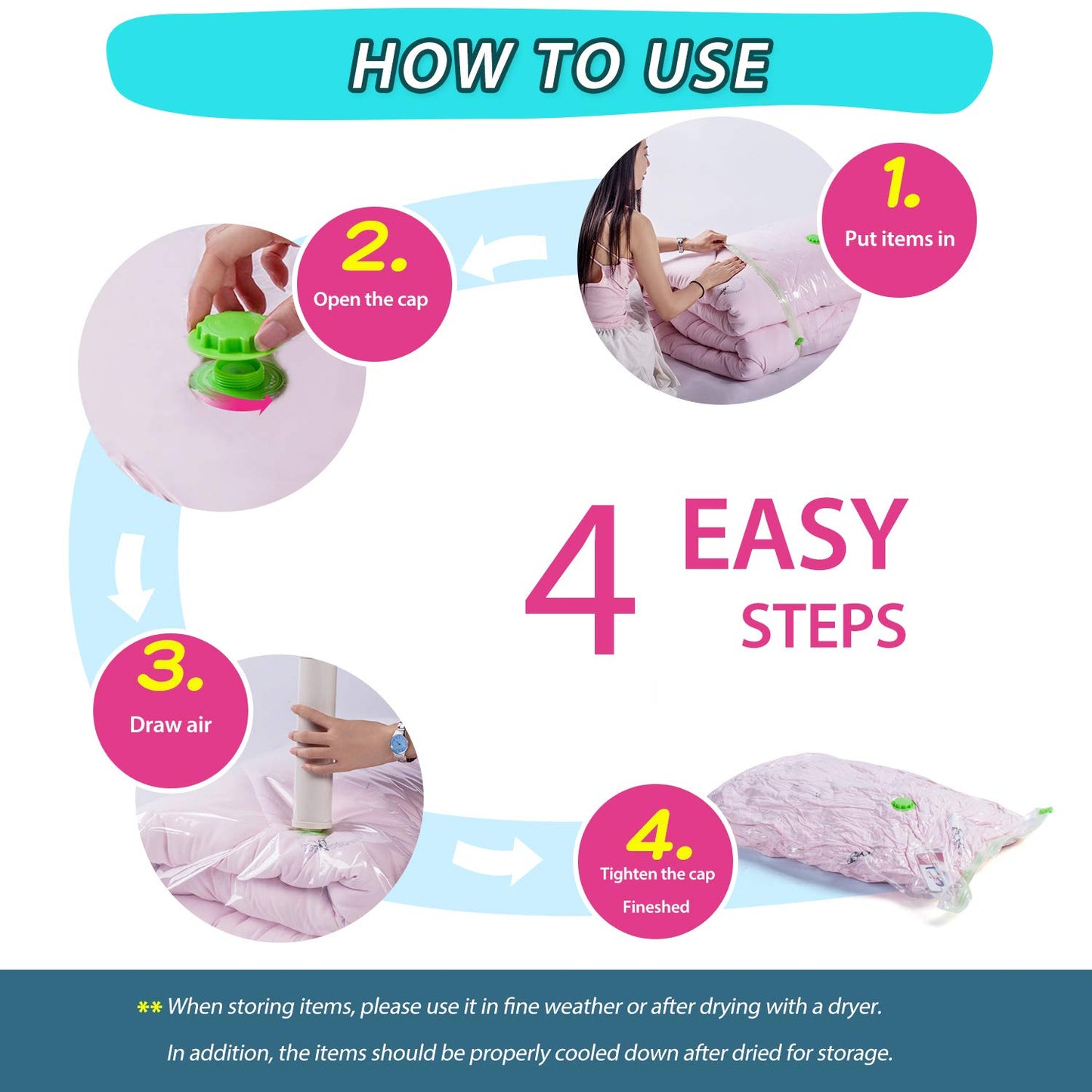 HOW TO USE

1.
Put items in

2.
Open the cap

4 EASY STEPS

3.
Draw air

4.
Tighten the cap
Fineshed

** When storing items, please use it in fine weather or after drying with a dryer.
In addition, the items should be properly cooled down after dried for storage.