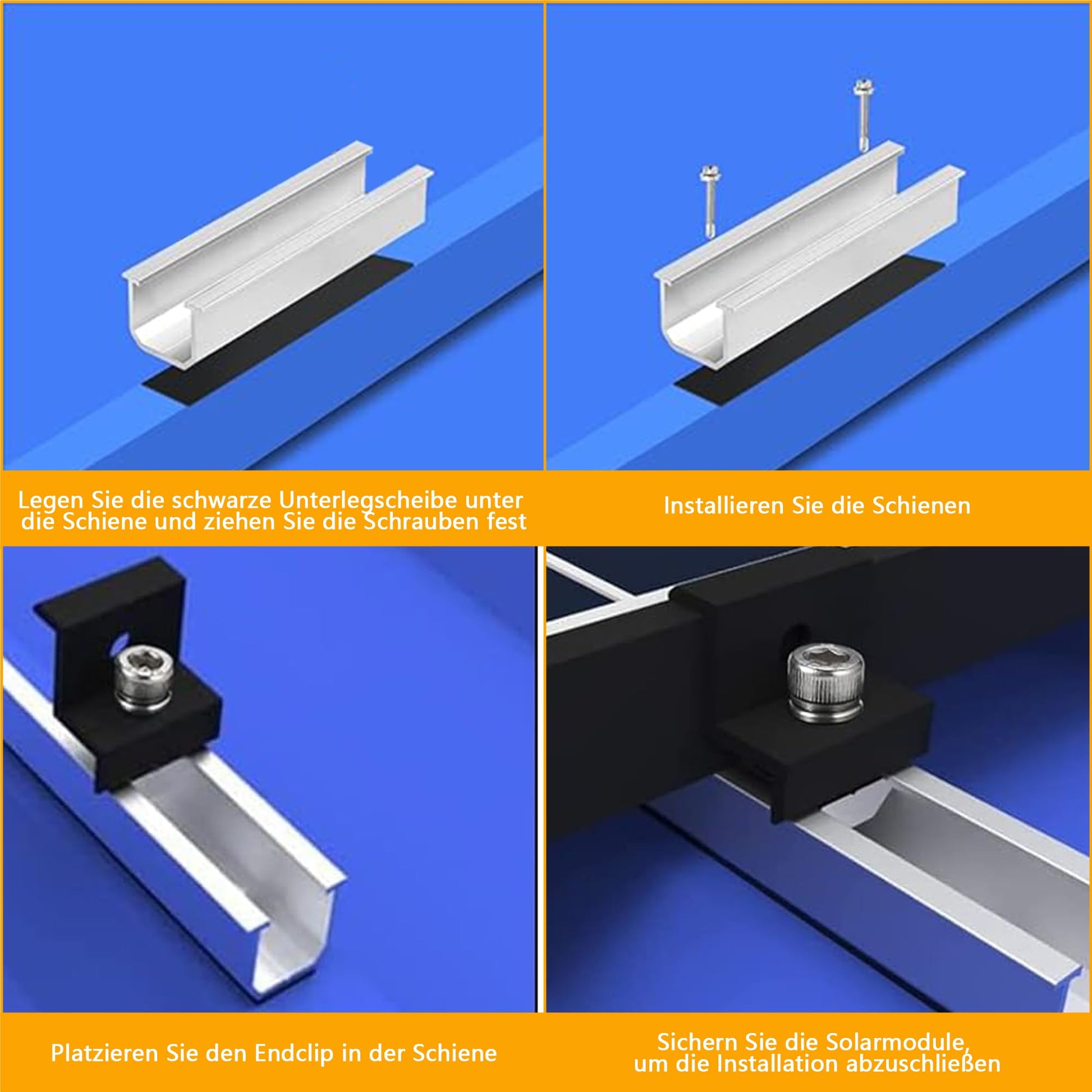 Legen Sie die schwarze Unterlegscheibe unter die Schiene und ziehen Sie die Schrauben fest

Installieren Sie die Schienen

Platzieren Sie den Endclip in der Schiene

Sichern Sie die Solarmodule, um die Installation abzuschließen