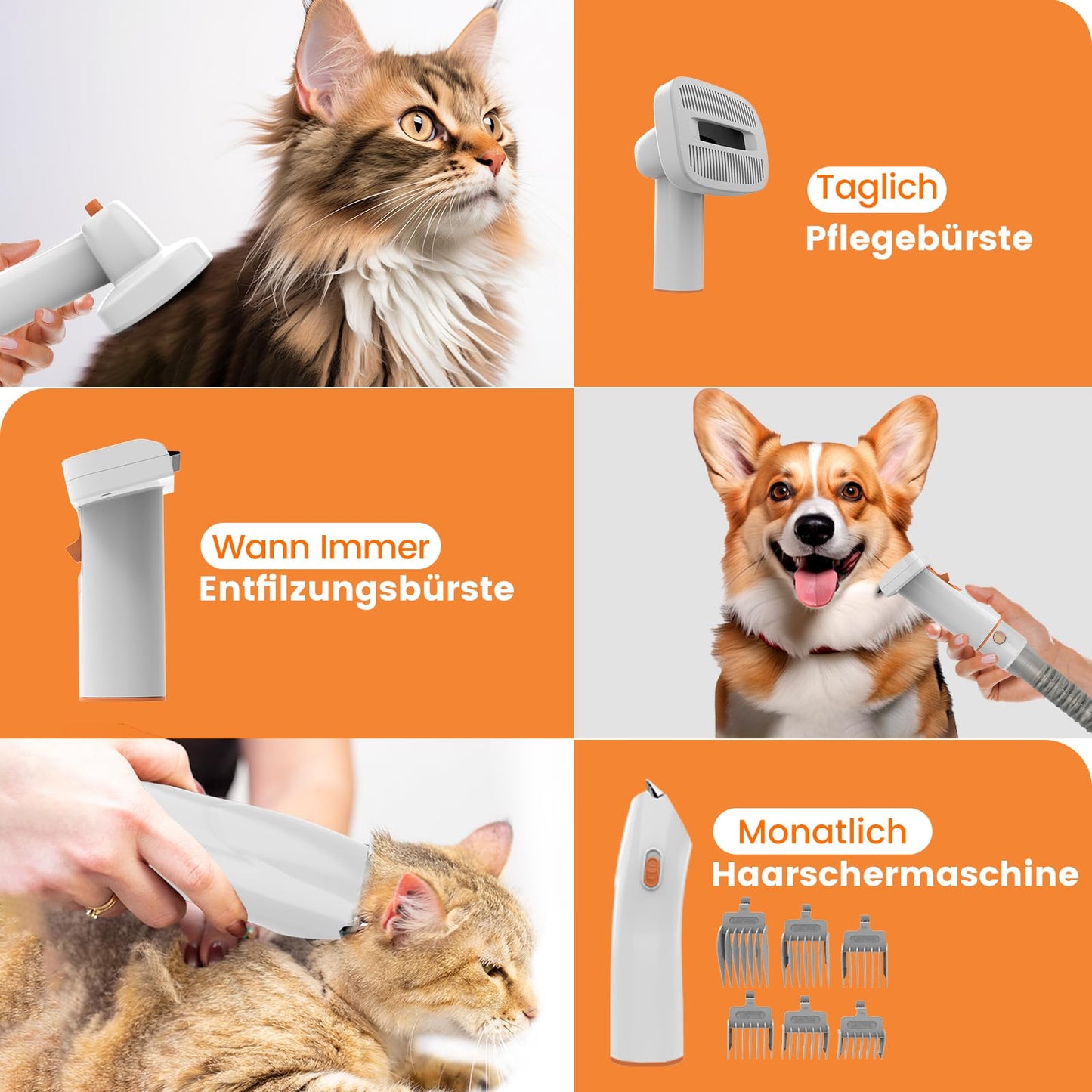 Taglich
Pflegebürste

Wann Immer
Entfilzungsbürste

Monatlich
Haarschermaschine