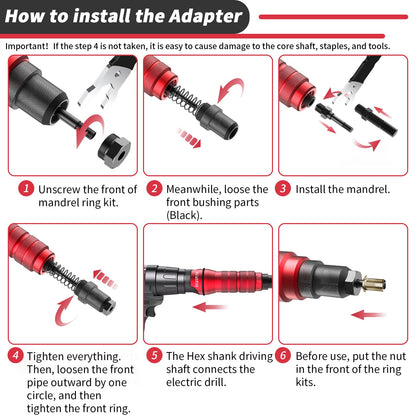 How to install the Adapter

Important! If the step 4 is not taken, it is easy to cause damage to the core shaft, staples, and tools.

1 Unscrew the front of mandrel ring kit.

2 Meanwhile, loose the front bushing parts (Black).

3 Install the mandrel.

4 Tighten everything. Then, loosen the front pipe outward by one circle, and then tighten the front ring.

5 The Hex shank driving shaft connects the electric drill.

6 Before use, put the nut in the front of the ring kits.