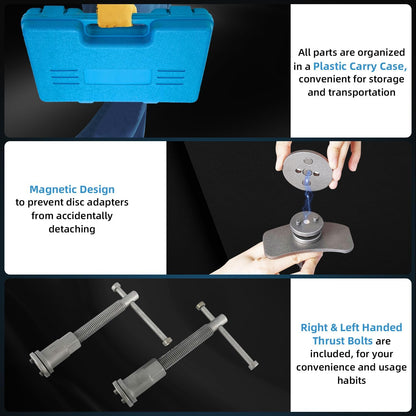 All parts are organized in a Plastic Carry Case, convenient for storage and transportation

Magnetic Design
to prevent disc adapters from accidentally detaching

Right & Left Handed Thrust Bolts are included, for your convenience and usage habits