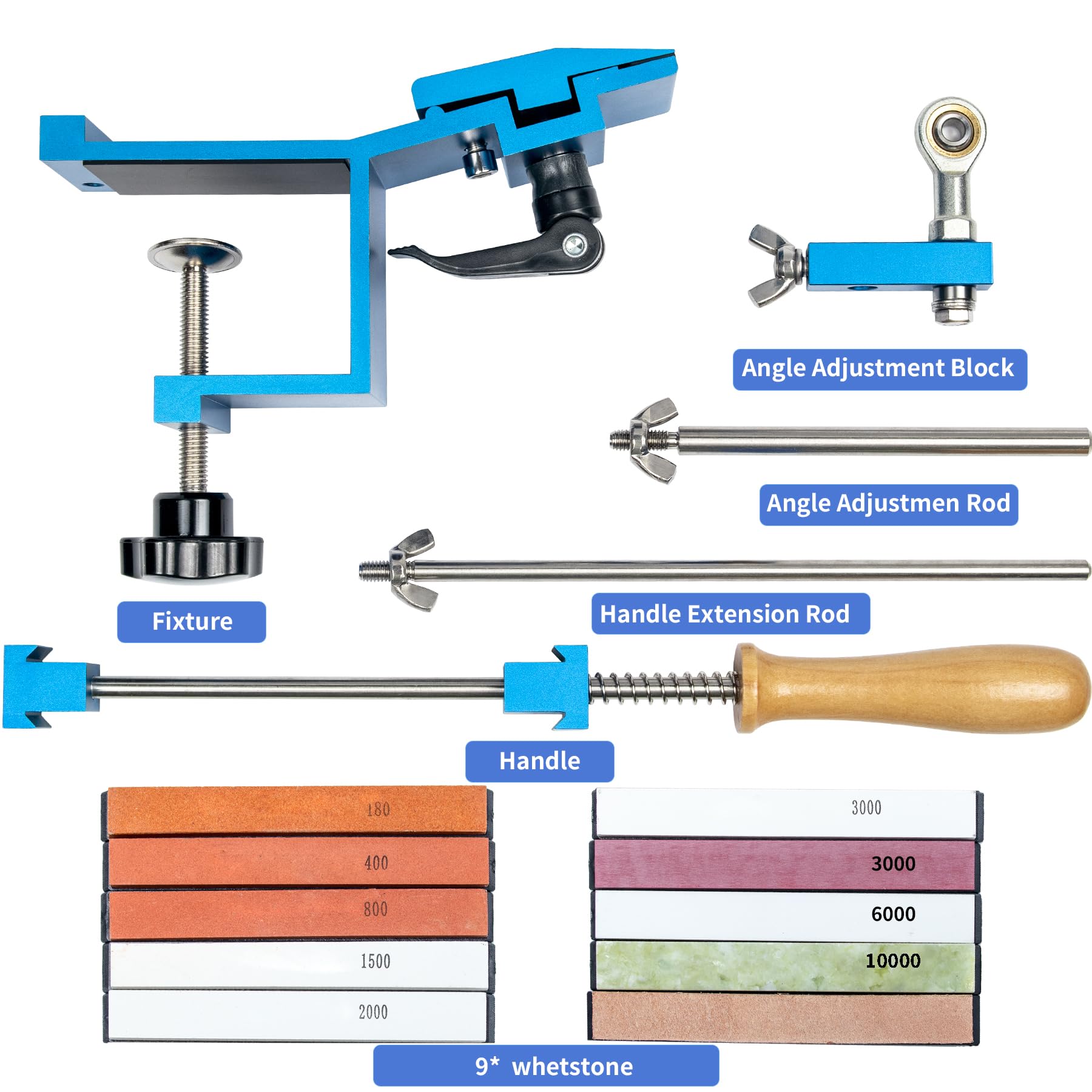 Angle Adjustment Block

Angle Adjustmen Rod

Fixture

Handle Extension Rod

Handle

180
400
800
1500
2000

3000
3000
6000
10000

9* whetstone