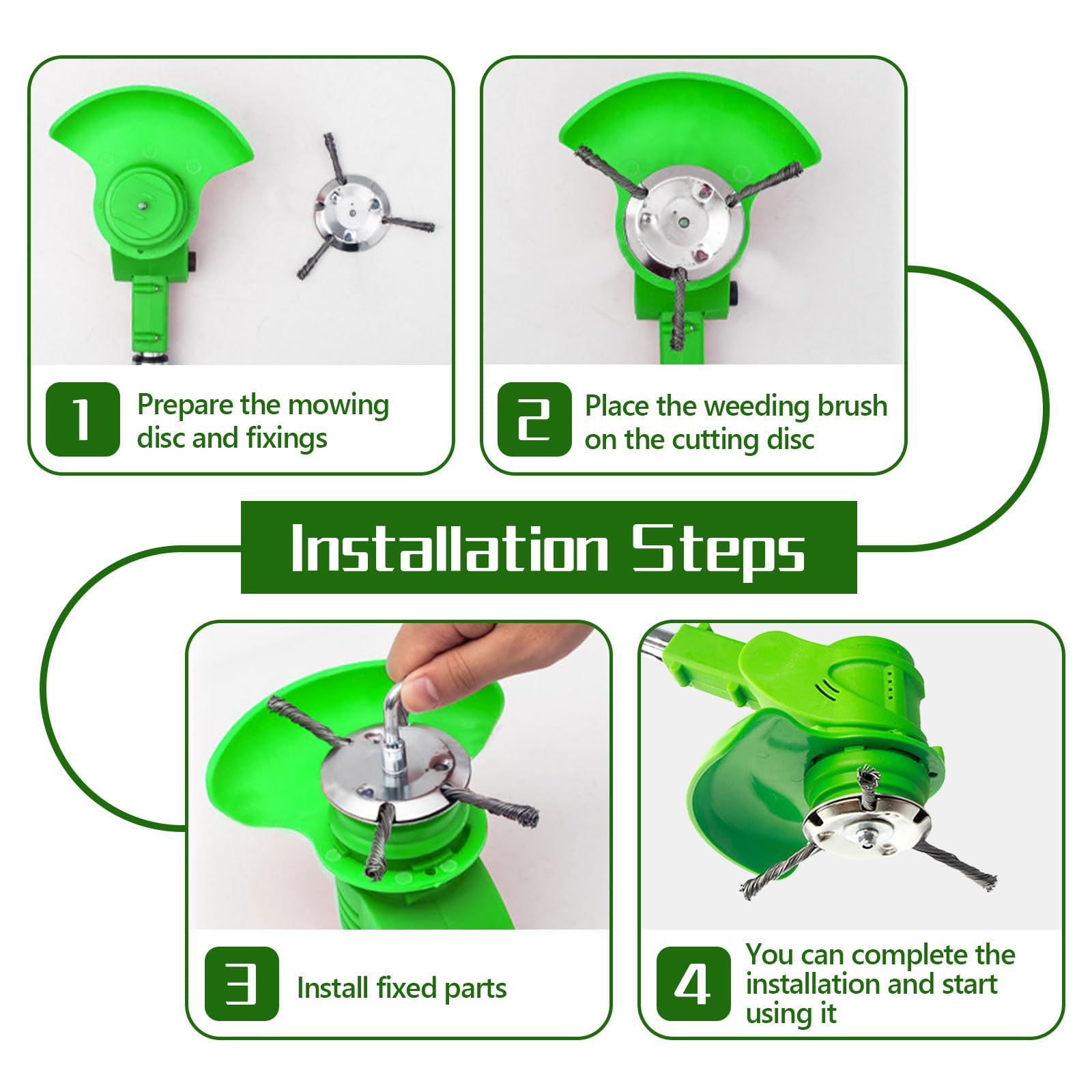 1 Prepare the mowing disc and fixings

2 Place the weeding brush on the cutting disc

Installation Steps

3 Install fixed parts

4 You can complete the installation and start using it