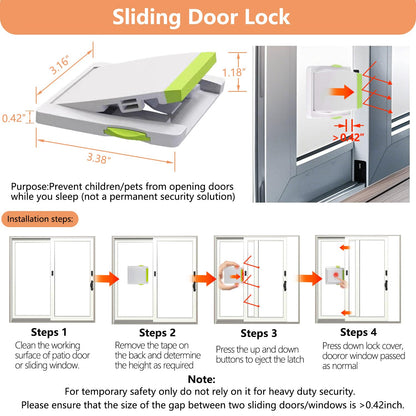 Sliding Door Lock

3.16"
1.18"
0.42"
3.38"

>0.42"

Purpose:Prevent children/pets from opening doors while you sleep (not a permanent security solution)

Installation steps:

Steps 1
Clean the working surface of patio door or sliding window.

Steps 2
Remove the tape on the back and determine the height as required

Steps 3
Press the up and down buttons to eject the latch

Steps 4
Press down lock cover, dooror window passed as normal

Note:
For temporary safety only do not rely on it for heavy duty security.
Please ensure that the size of the gap between two sliding doors/windows is >0.42inch.