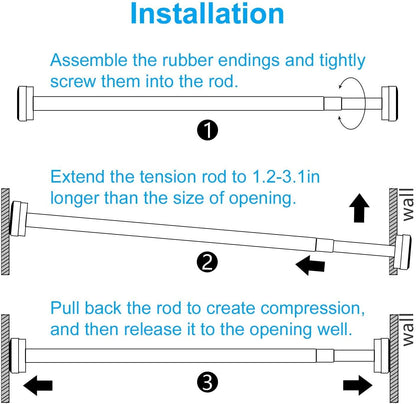 Installation

Assemble the rubber endings and tightly screw them into the rod.

1

Extend the tension rod to 1.2-3.1in longer than the size of opening.

wall

2

Pull back the rod to create compression, and then release it to the opening well.

wall

3