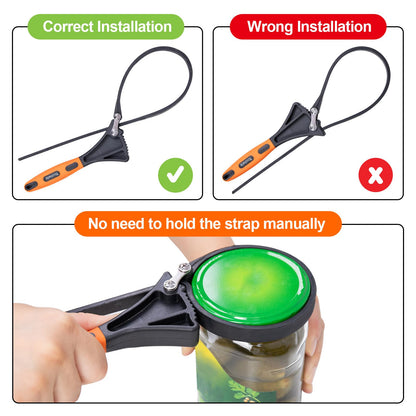 Correct Installation

Wrong Installation

No need to hold the strap manually