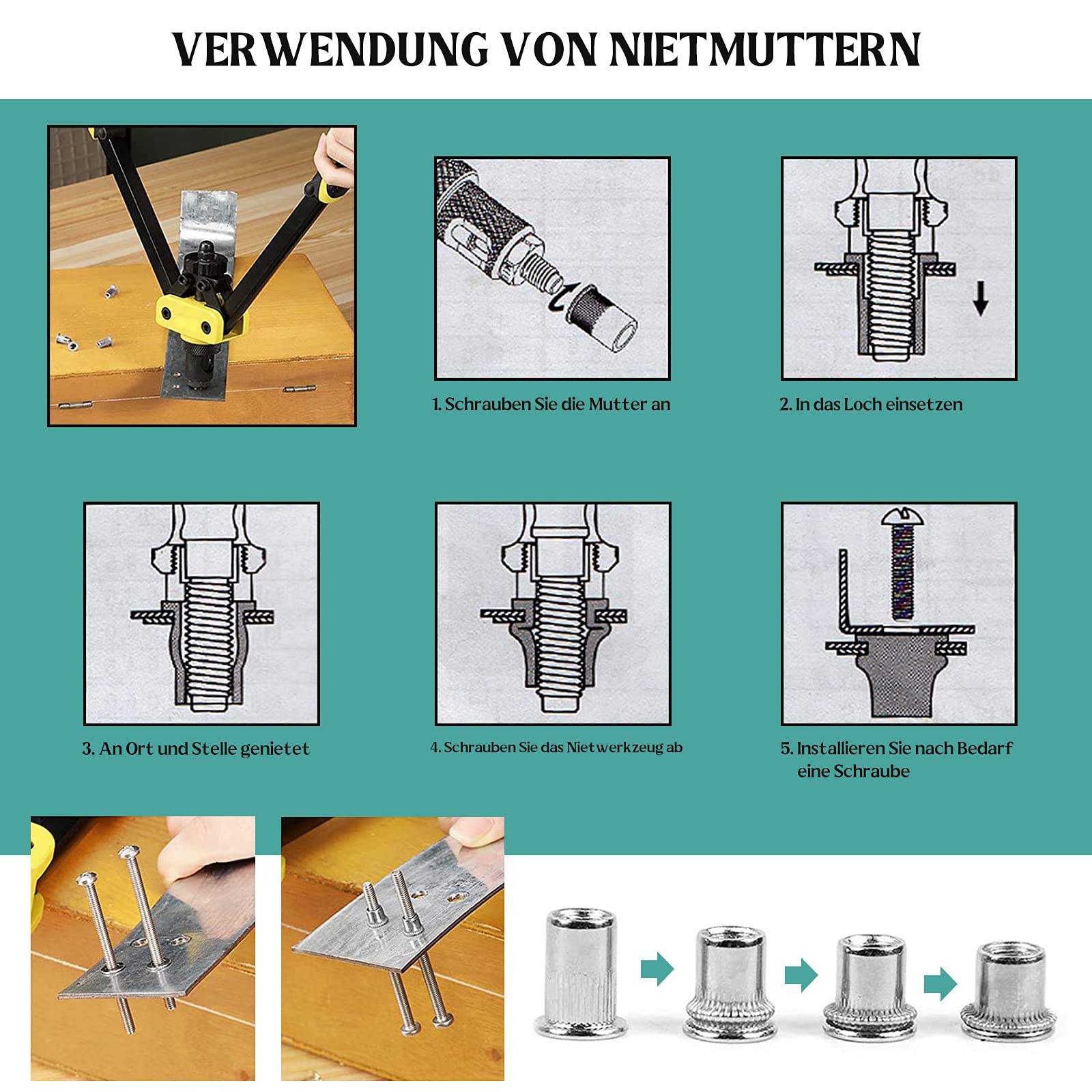 VERWENDUNG VON NIETMUTTERN

1. Schrauben Sie die Mutter an

2. In das Loch einsetzen

3. An Ort und Stelle genietet

4. Schrauben Sie das Nietwerkzeug ab

5. Installieren Sie nach Bedarf eine Schraube