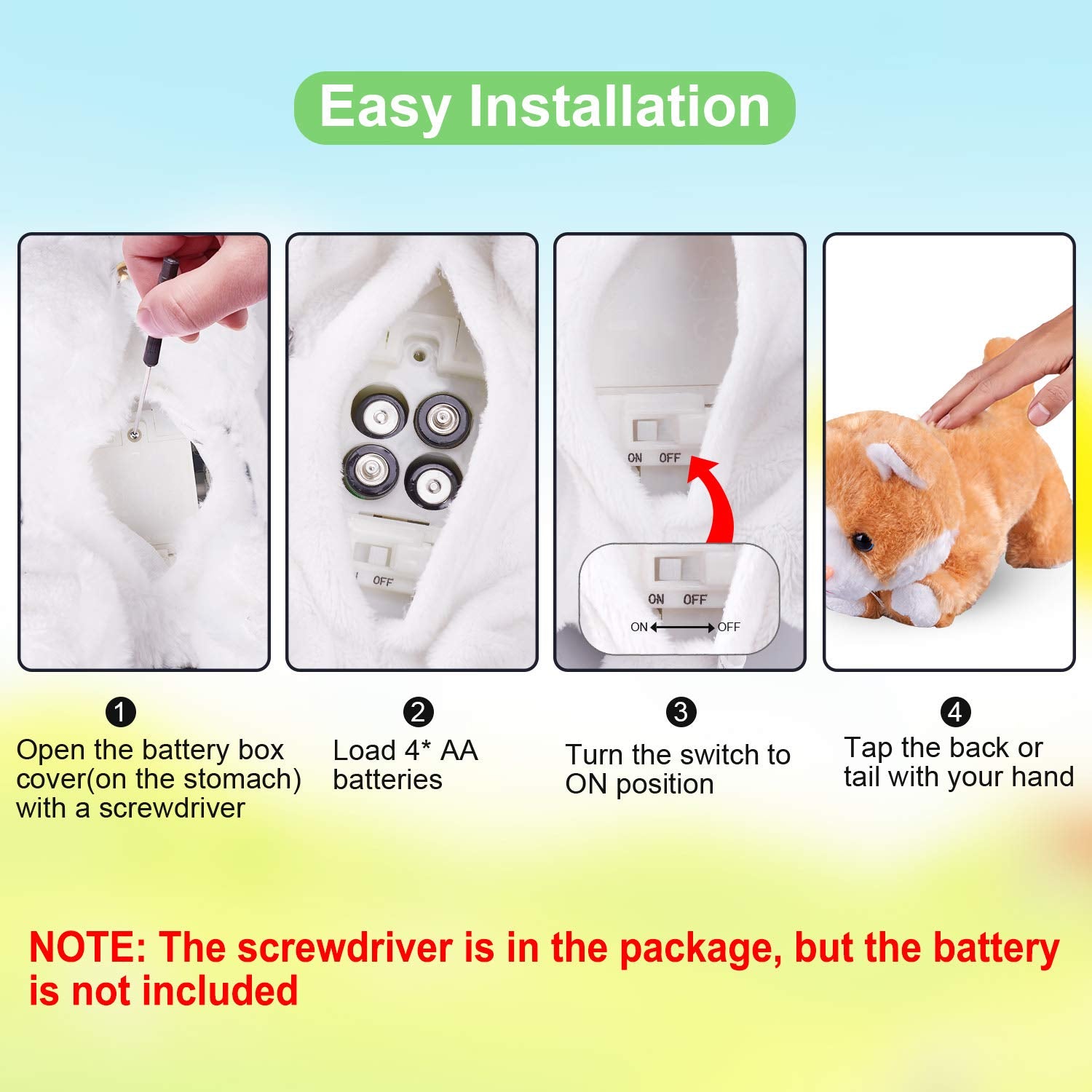 Easy Installation

OFF

ON OFF

ON OFF

ON OFF

1
Open the battery box cover(on the stomach) with a screwdriver

2
Load 4* AA batteries

3
Turn the switch to ON position

4
Tap the back or tail with your hand

NOTE: The screwdriver is in the package, but the battery is not included