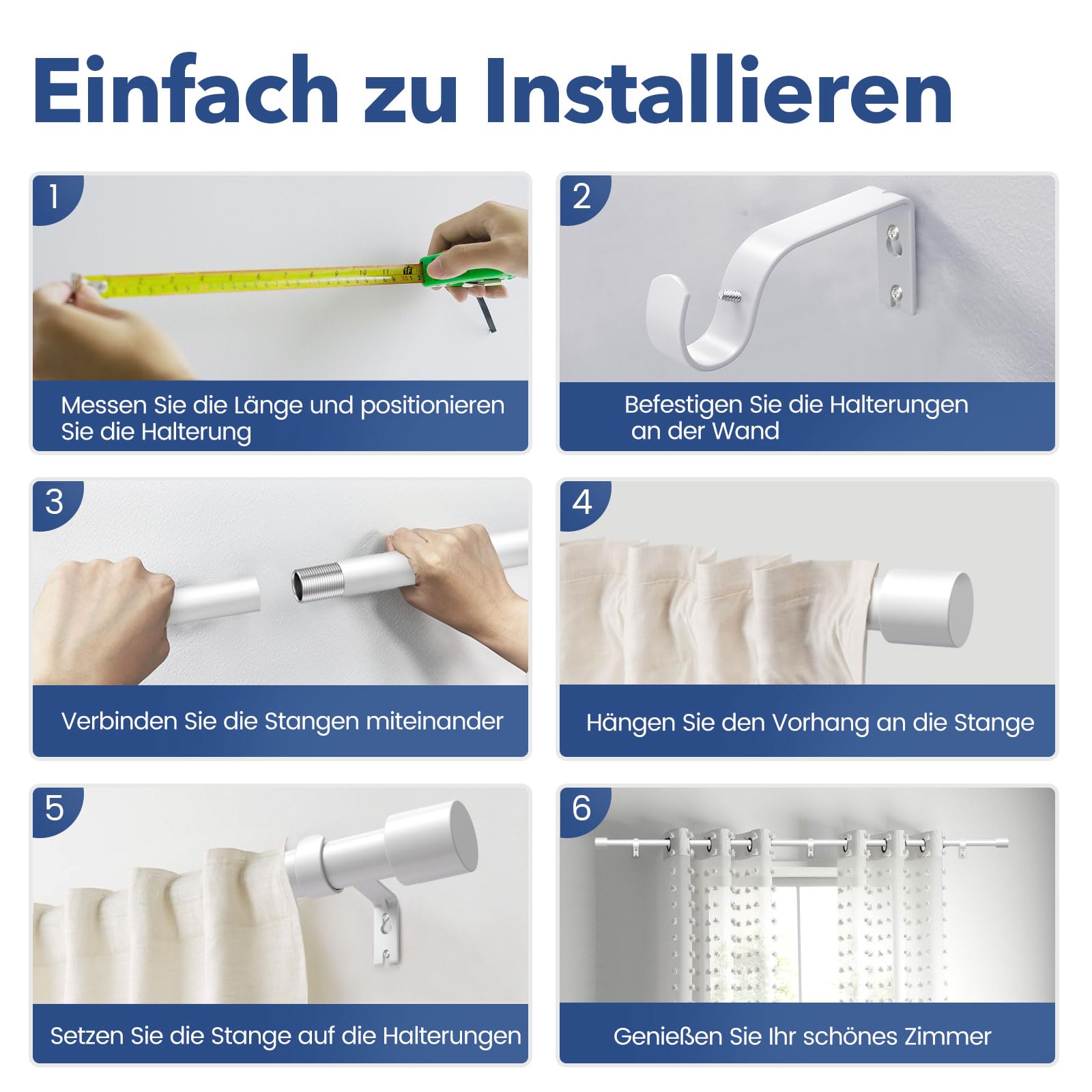 Einfach zu Installieren

1

Messen Sie die Länge und positionieren Sie die Halterung

2

Befestigen Sie die Halterungen an der Wand

3

Verbinden Sie die Stangen miteinander

4

Hängen Sie den Vorhang an die Stange

5

Setzen Sie die Stange auf die Halterungen

6

Genießen Sie Ihr schönes Zimmer