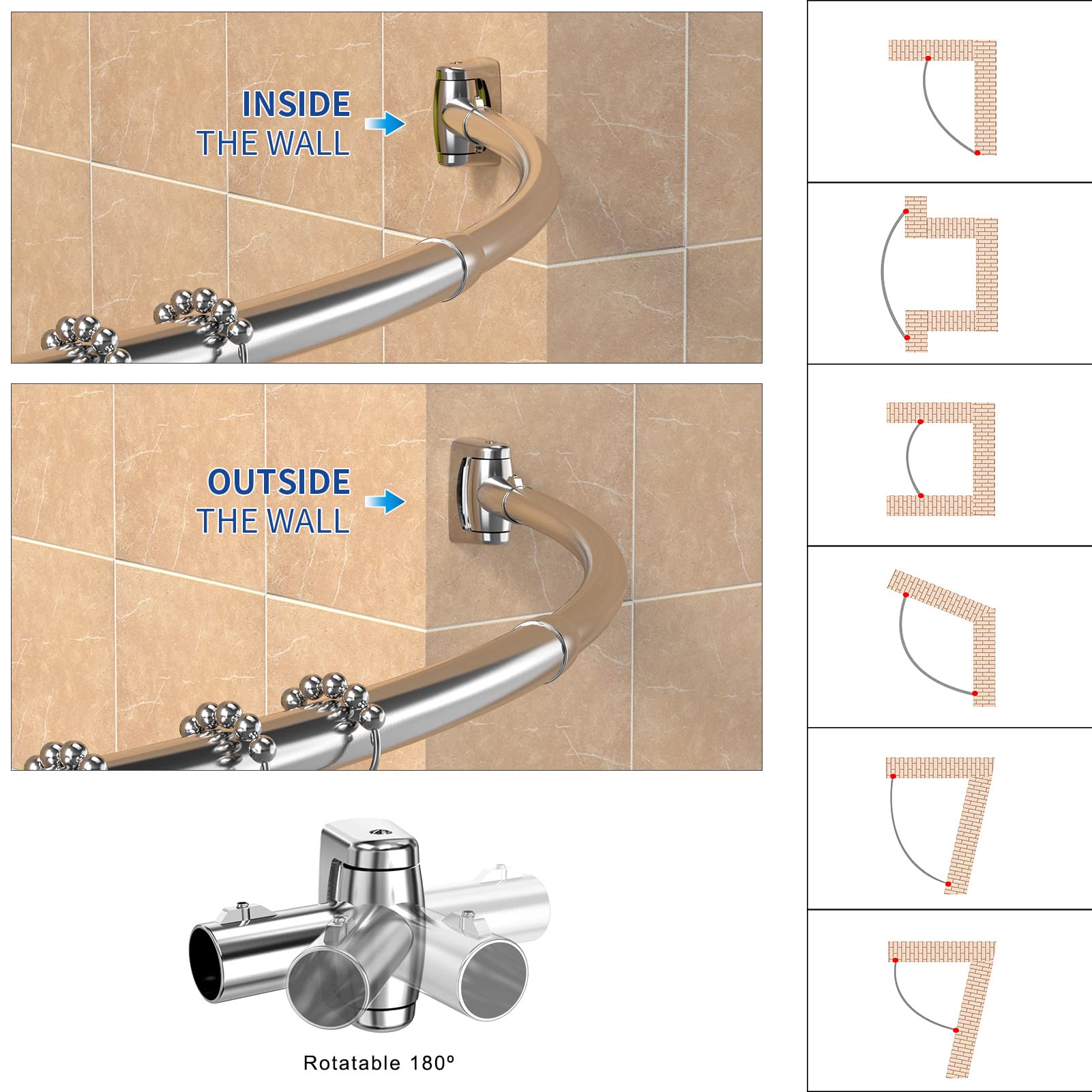 INSIDE
THE WALL

OUTSIDE
THE WALL

Rotatable 180º