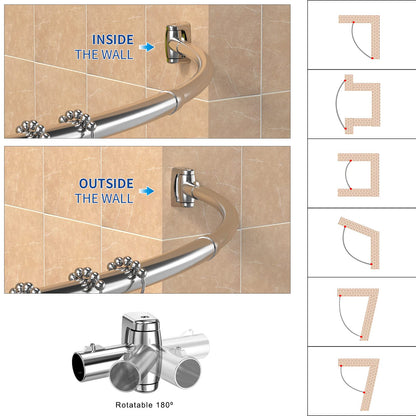 INSIDE
THE WALL

OUTSIDE
THE WALL

Rotatable 180°