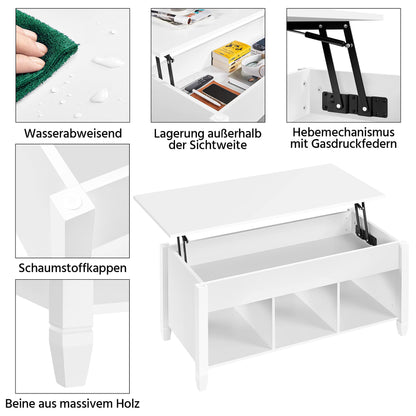 Wasserabweisend

Lagerung außerhalb der Sichtweite

Hebemechanismus mit Gasdruckfedern

Schaumstoffkappen

Beine aus massivem Holz