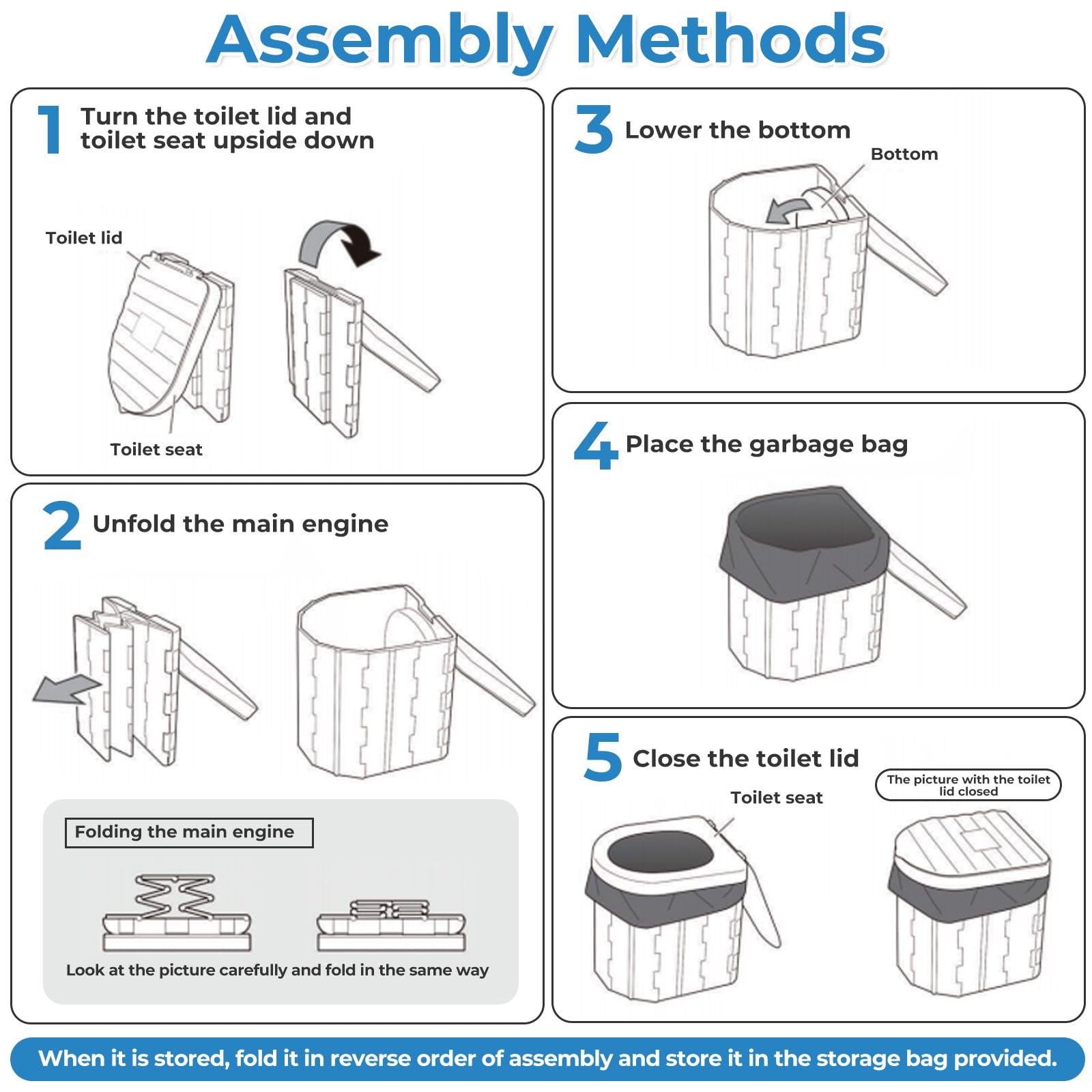 Assembly Methods

1 Turn the toilet lid and toilet seat upside down

Toilet lid

Toilet seat

2 Unfold the main engine

Folding the main engine

Look at the picture carefully and fold in the same way

3 Lower the bottom

Bottom

4 Place the garbage bag

5 Close the toilet lid

Toilet seat

The picture with the toilet lid closed

When it is stored, fold it in reverse order of assembly and store it in the storage bag provided.