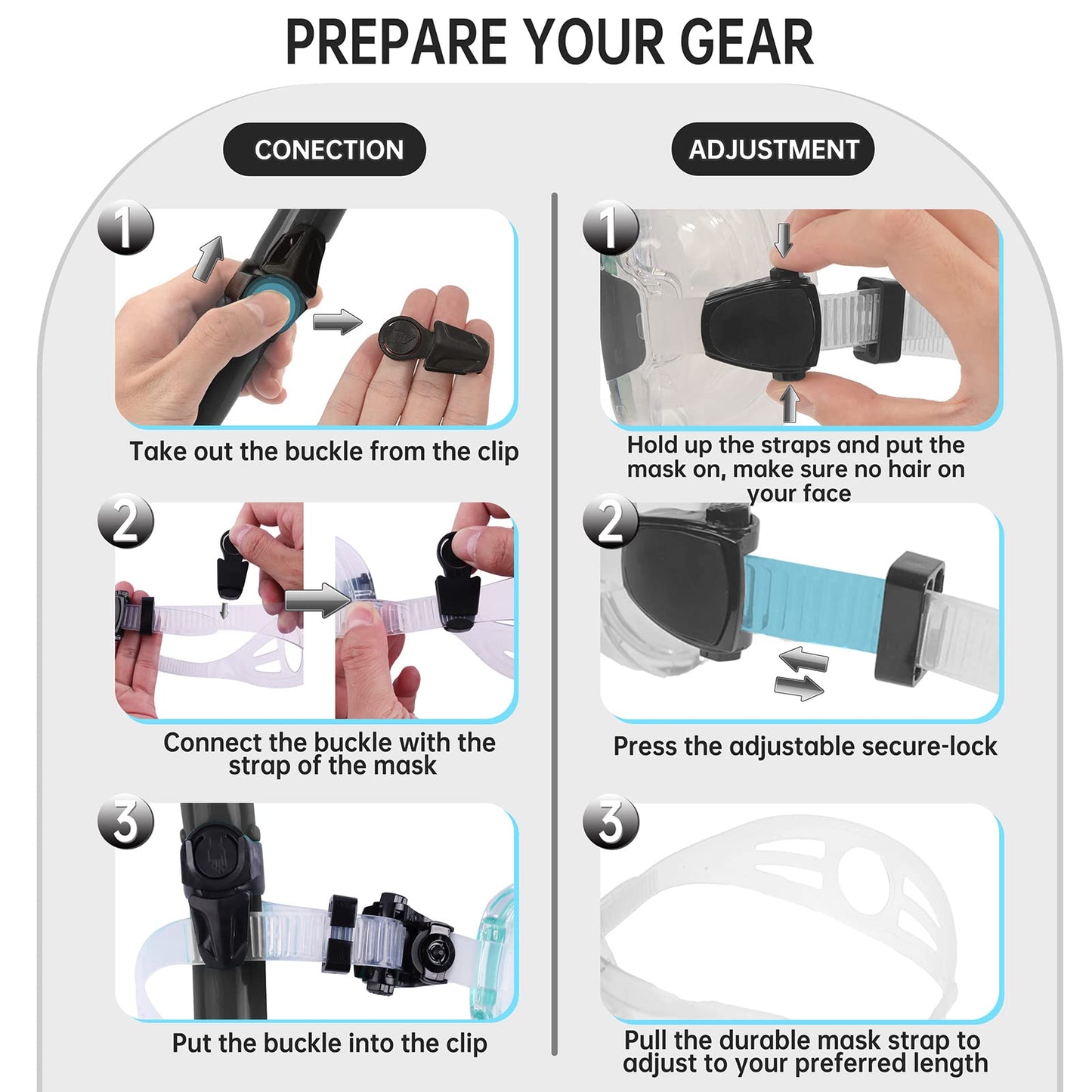 PREPARE YOUR GEAR

CONECTION

1

Take out the buckle from the clip

2

Connect the buckle with the strap of the mask

3

Put the buckle into the clip

ADJUSTMENT

1

Hold up the straps and put the mask on, make sure no hair on your face

2

Press the adjustable secure-lock

3

Pull the durable mask strap to adjust to your preferred length