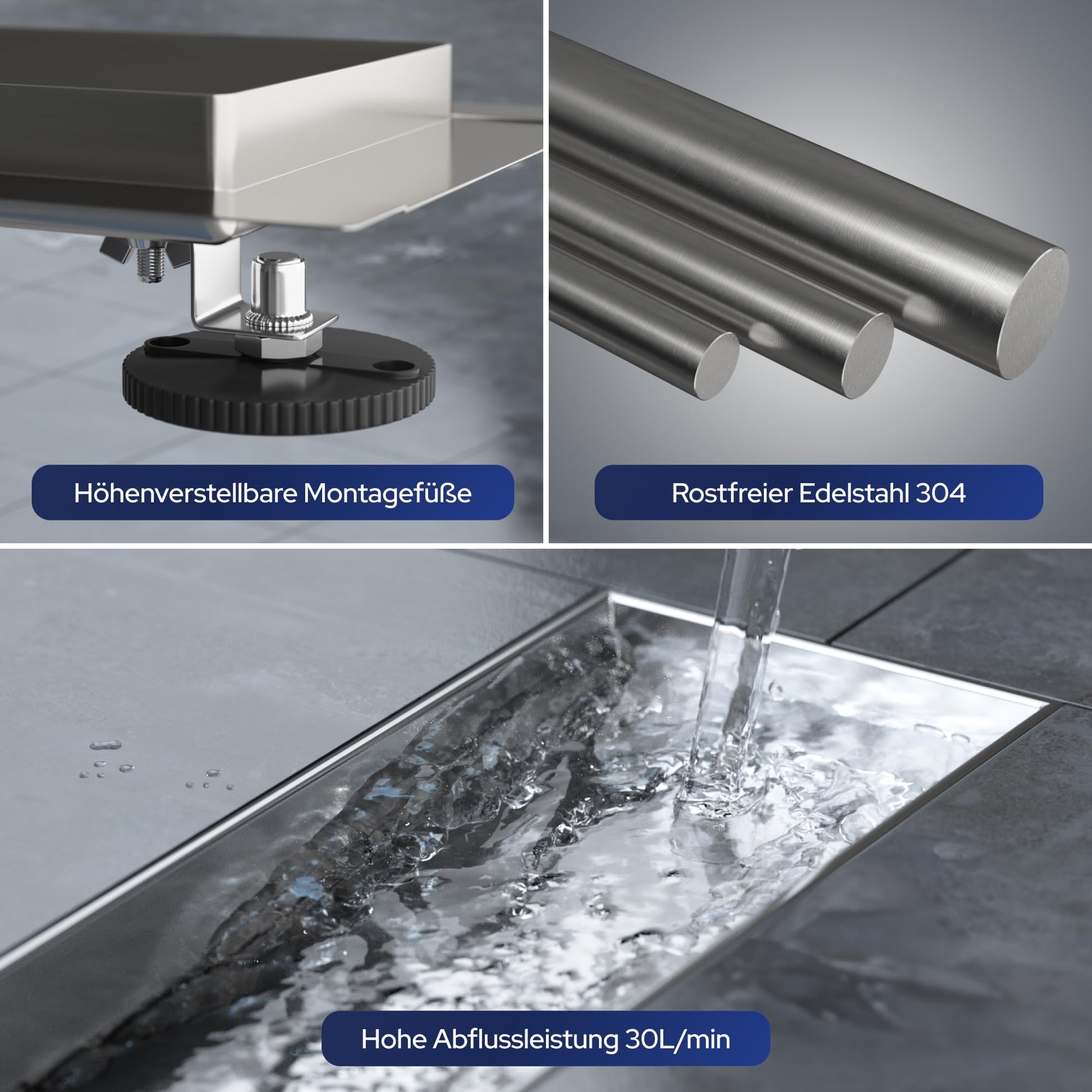 Höhenverstellbare Montagefüße

Rostfreier Edelstahl 304

Hohe Abflussleistung 30L/min