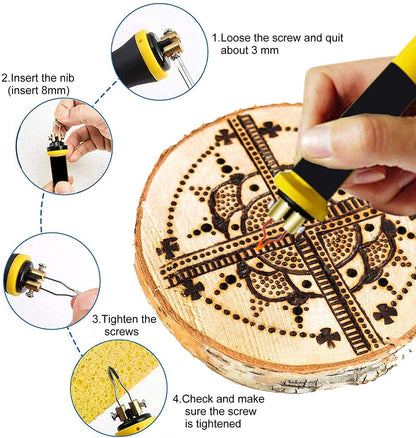 1.Loose the screw and quit about 3 mm

2.Insert the nib (insert 8mm)

3.Tighten the screws

4.Check and make sure the screw is tightened