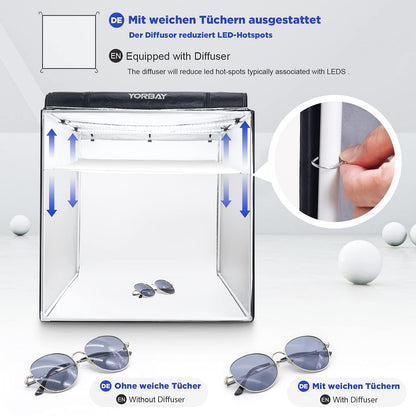 DE Mit weichen Tüchern ausgestattet
Der Diffusor reduziert LED-Hotspots

EN Equipped with Diffuser
The diffuser will reduce led hot-spots typically associated with LEDS .

YORBAY

DE Ohne weiche Tücher
EN Without Diffuser

DE Mit weichen Tüchern
EN With Diffuser