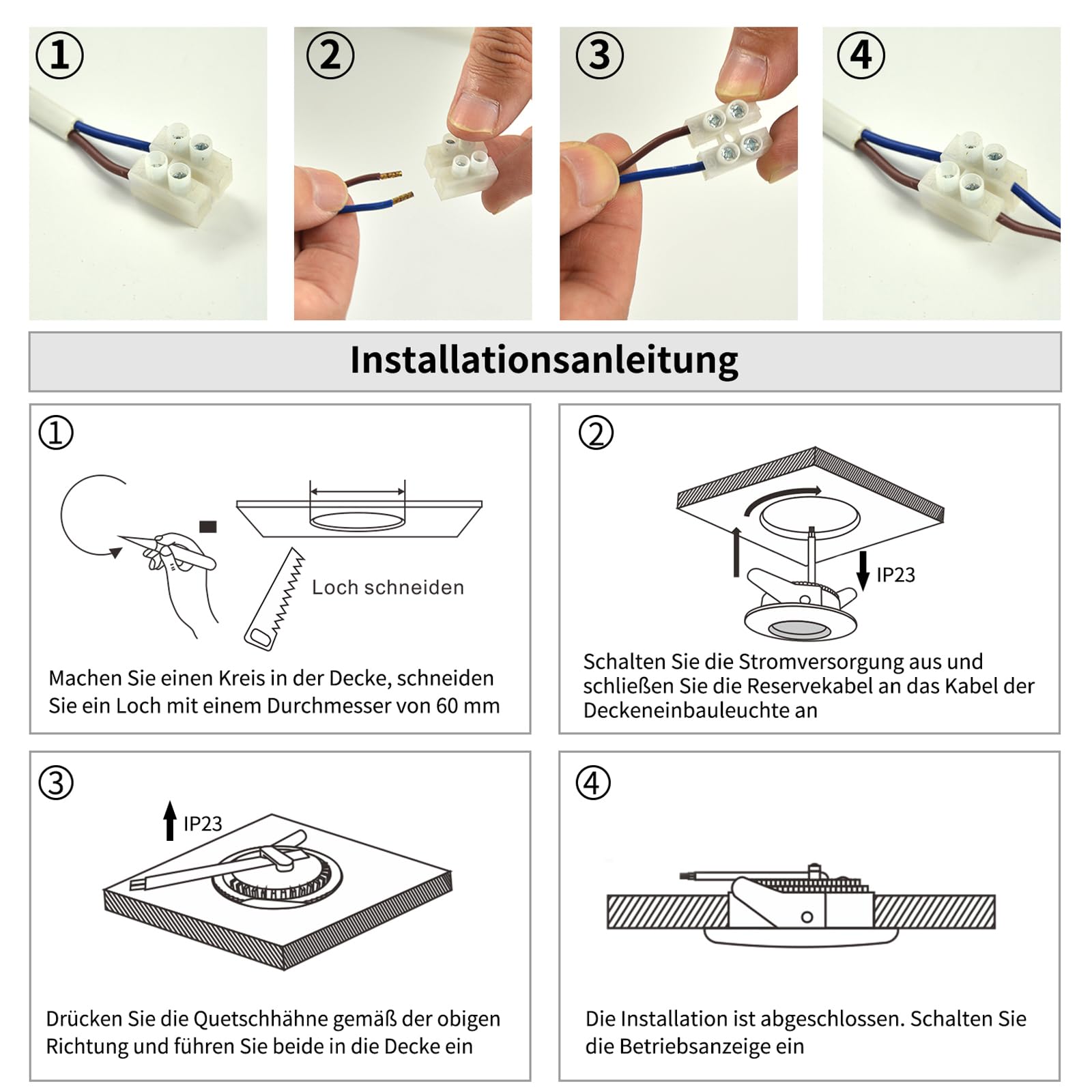 ①

②

③

④

Installationsanleitung

①

Loch schneiden

Machen Sie einen Kreis in der Decke, schneiden Sie ein Loch mit einem Durchmesser von 60 mm

②

IP23

Schalten Sie die Stromversorgung aus und schließen Sie die Reservekabel an das Kabel der Deckeneinbauleuchte an

③

IP23

Drücken Sie die Quetschhähne gemäß der obigen Richtung und führen Sie beide in die Decke ein

④

Die Installation ist abgeschlossen. Schalten Sie die Betriebsanzeige ein