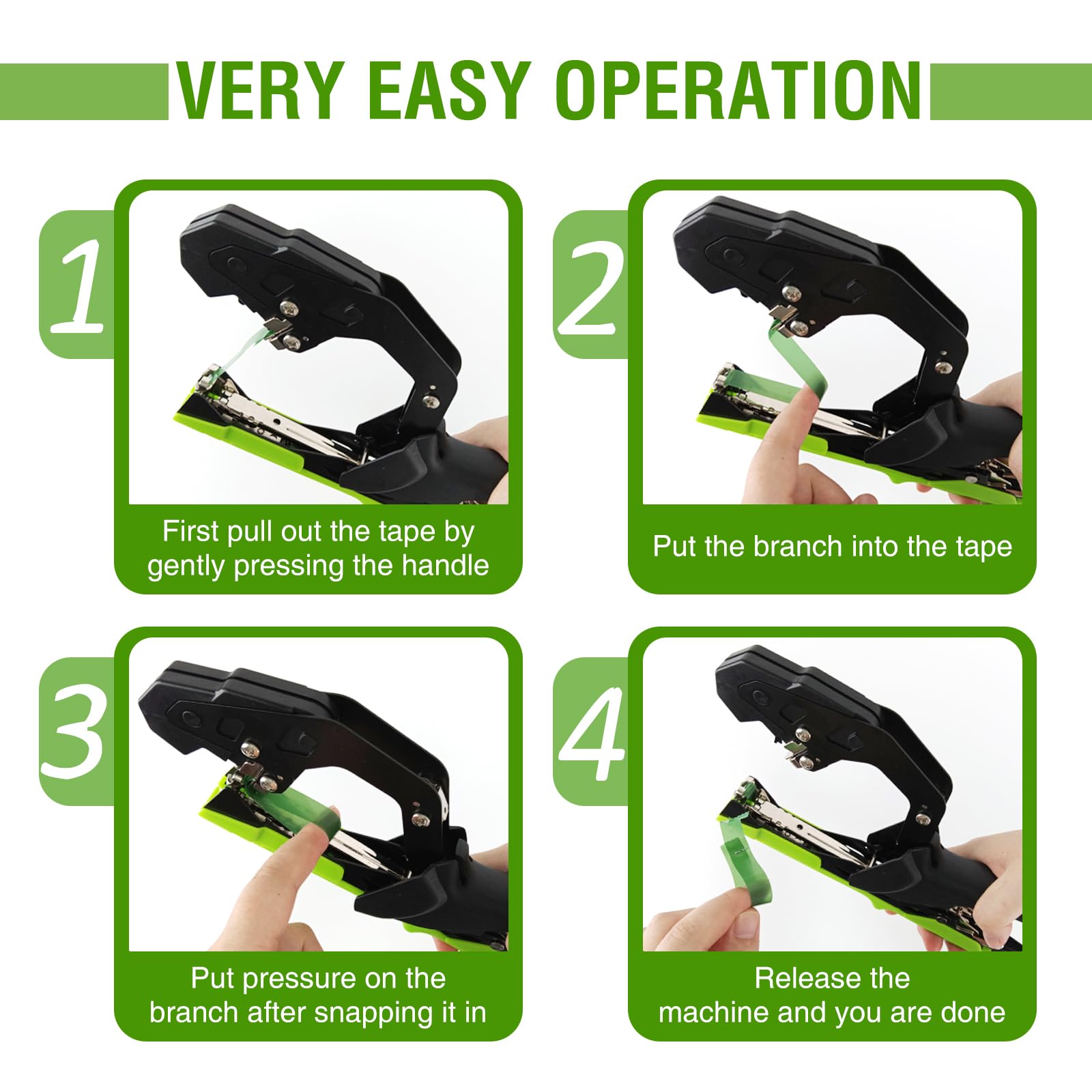 VERY EASY OPERATION

1

First pull out the tape by gently pressing the handle

2

Put the branch into the tape

3

Put pressure on the branch after snapping it in

4

Release the machine and you are done