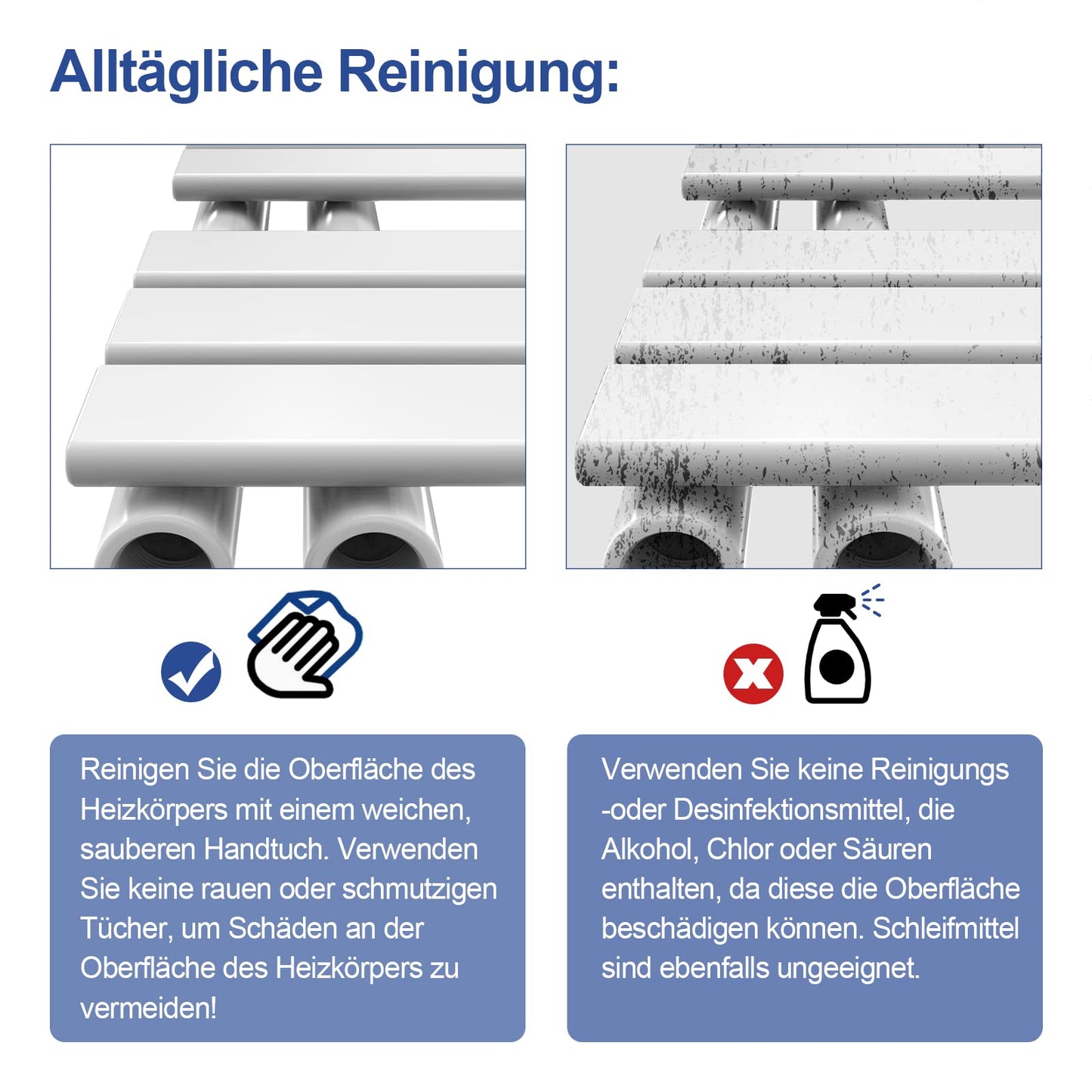 Alltägliche Reinigung:

Reinigen Sie die Oberfläche des Heizkörpers mit einem weichen, sauberen Handtuch. Verwenden Sie keine rauen oder schmutzigen Tücher, um Schäden an der Oberfläche des Heizkörpers zu vermeiden!

Verwenden Sie keine Reinigungs -oder Desinfektionsmittel, die Alkohol, Chlor oder Säuren enthalten, da diese die Oberfläche beschädigen können. Schleifmittel sind ebenfalls ungeeignet.