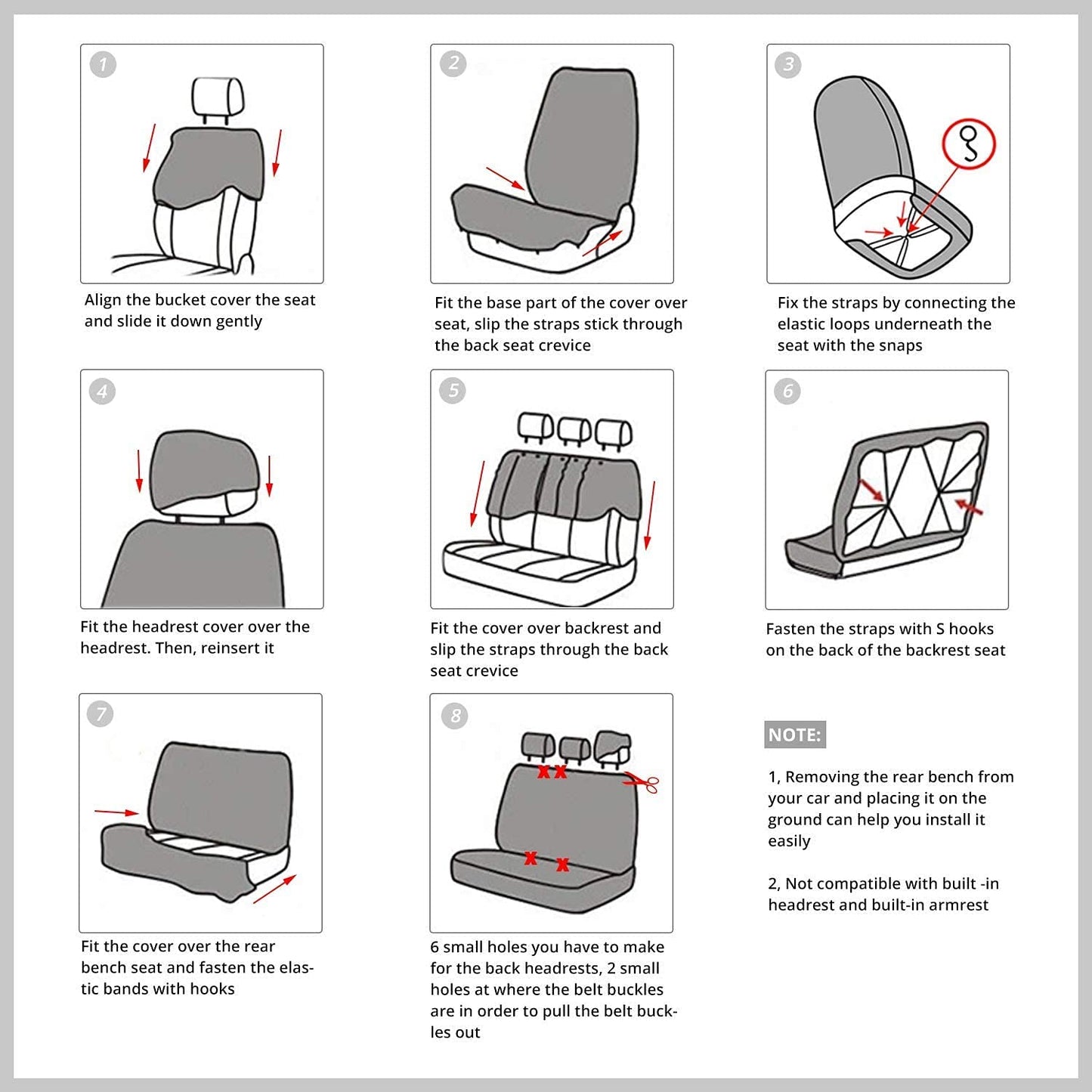 1

Align the bucket cover the seat and slide it down gently

2

Fit the base part of the cover over seat, slip the straps stick through the back seat crevice

3

Fix the straps by connecting the elastic loops underneath the seat with the snaps

4

Fit the headrest cover over the headrest. Then, reinsert it

5

Fit the cover over backrest and slip the straps through the back seat crevice

6

Fasten the straps with S hooks on the back of the backrest seat

7

Fit the cover over the rear bench seat and fasten the elastic bands with hooks

8

6 small holes you have to make for the back headrests, 2 small holes at where the belt buckles are in order to pull the belt buckles out

NOTE:

1, Removing the rear bench from your car and placing it on the ground can help you install it easily

2, Not compatible with built -in headrest and built-in armrest