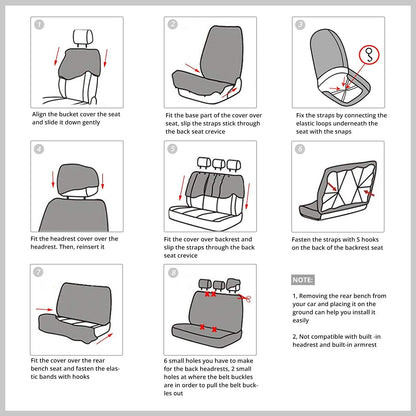 1

Align the bucket cover the seat and slide it down gently

2

Fit the base part of the cover over seat, slip the straps stick through the back seat crevice

3

Fix the straps by connecting the elastic loops underneath the seat with the snaps

4

Fit the headrest cover over the headrest. Then, reinsert it

5

Fit the cover over backrest and slip the straps through the back seat crevice

6

Fasten the straps with S hooks on the back of the backrest seat

7

Fit the cover over the rear bench seat and fasten the elastic bands with hooks

8

6 small holes you have to make for the back headrests, 2 small holes at where the belt buckles are in order to pull the belt buckles out

NOTE:

1, Removing the rear bench from your car and placing it on the ground can help you install it easily

2, Not compatible with built -in headrest and built-in armrest