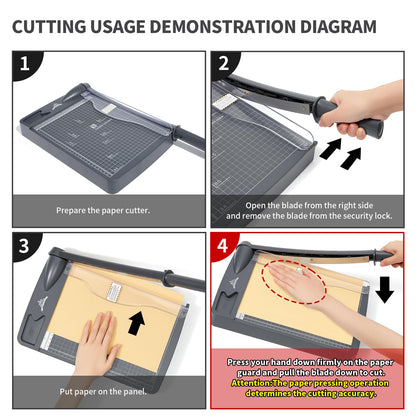 CUTTING USAGE DEMONSTRATION DIAGRAM

1

Prepare the paper cutter.

2

Open the blade from the right side and remove the blade from the security lock.

3

Put paper on the panel.

4

Press your hand down firmly on the paper guard and pull the blade down to cut.
Attention:The paper pressing operation determines the cutting accuracy.