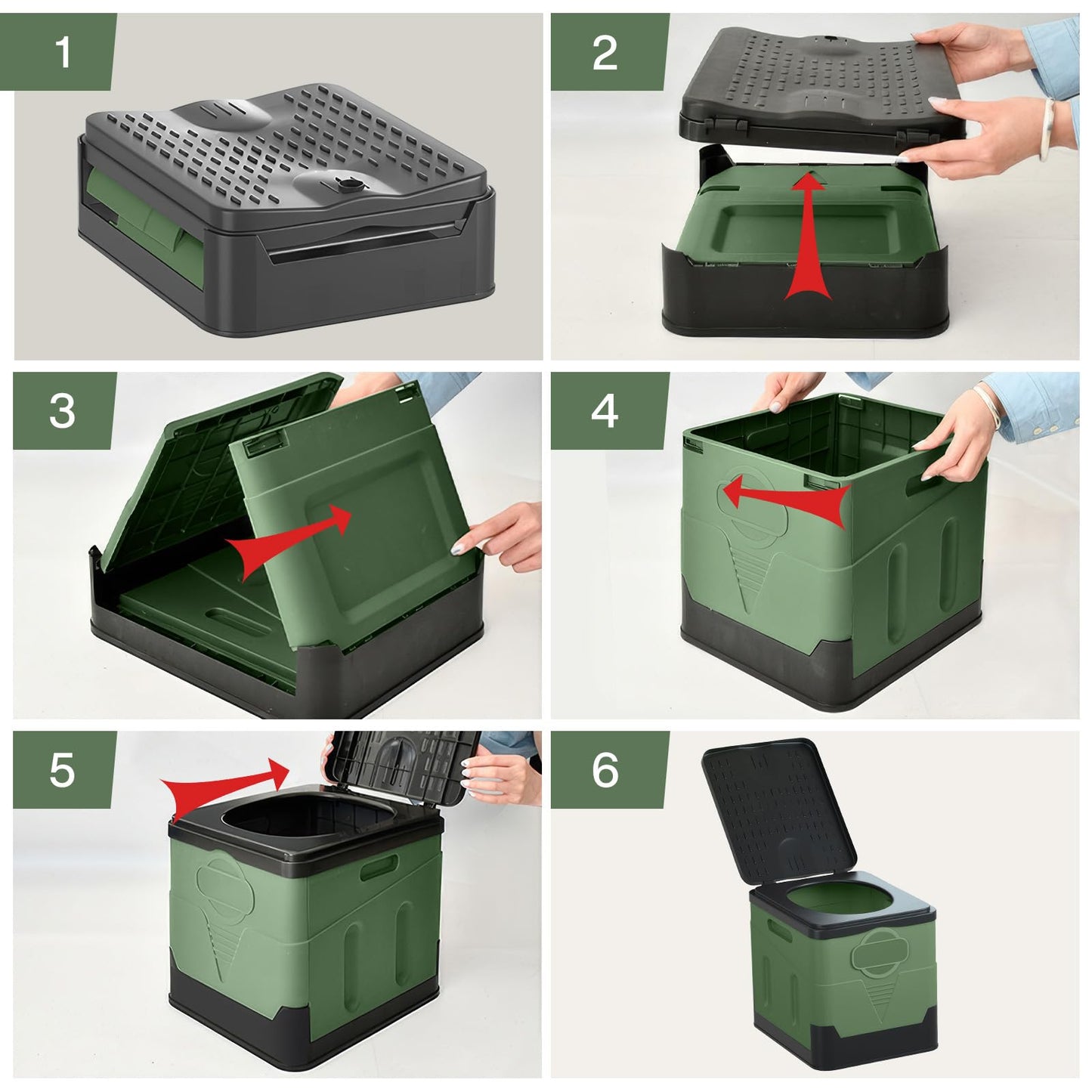 1

2

3

4

5

6