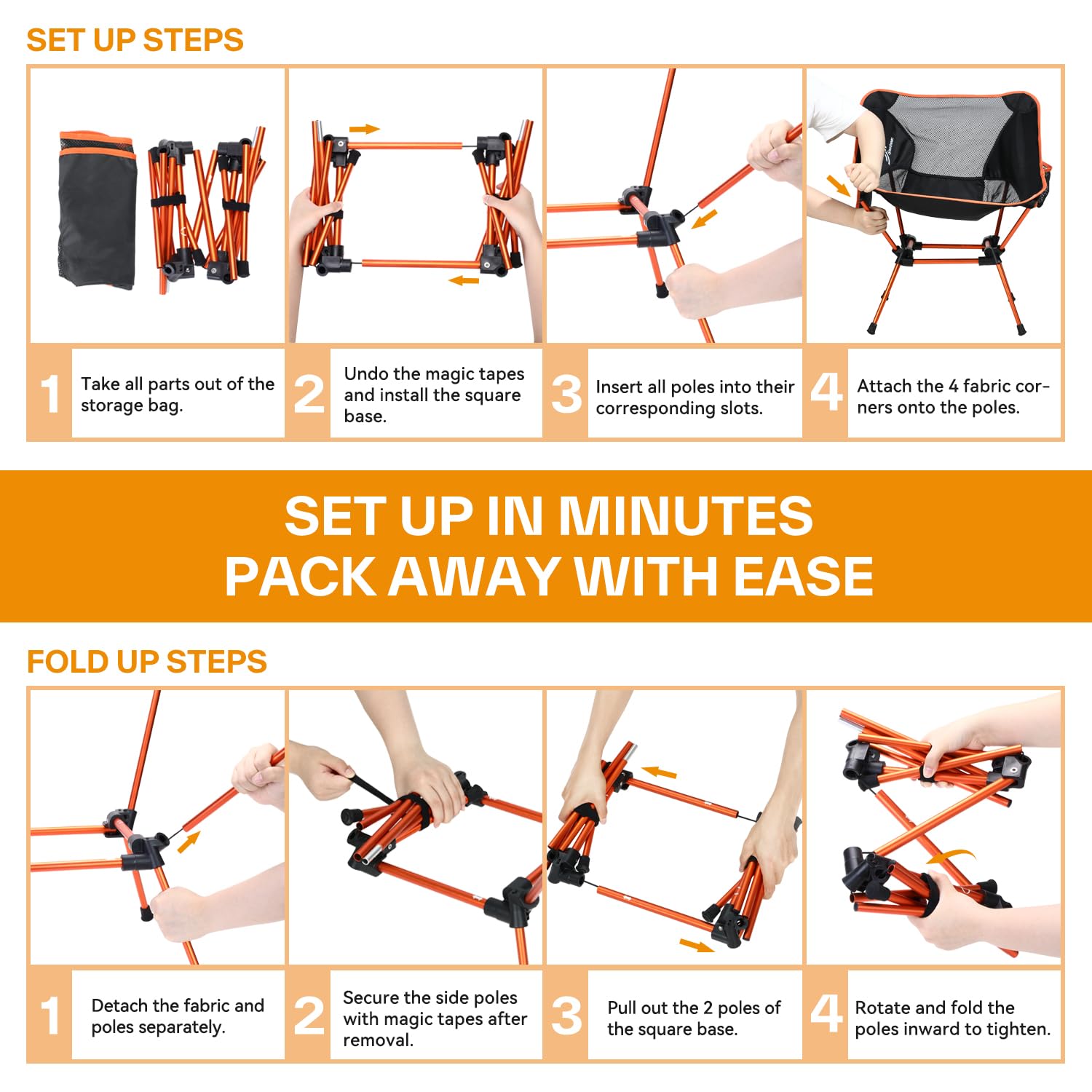 SET UP STEPS

1 Take all parts out of the storage bag.

2 Undo the magic tapes and install the square base.

3 Insert all poles into their corresponding slots.

4 Attach the 4 fabric corners onto the poles.

SET UP IN MINUTES
PACK AWAY WITH EASE

FOLD UP STEPS

1 Detach the fabric and poles separately.

2 Secure the side poles with magic tapes after removal.

3 Pull out the 2 poles of the square base.

4 Rotate and fold the poles inward to tighten.