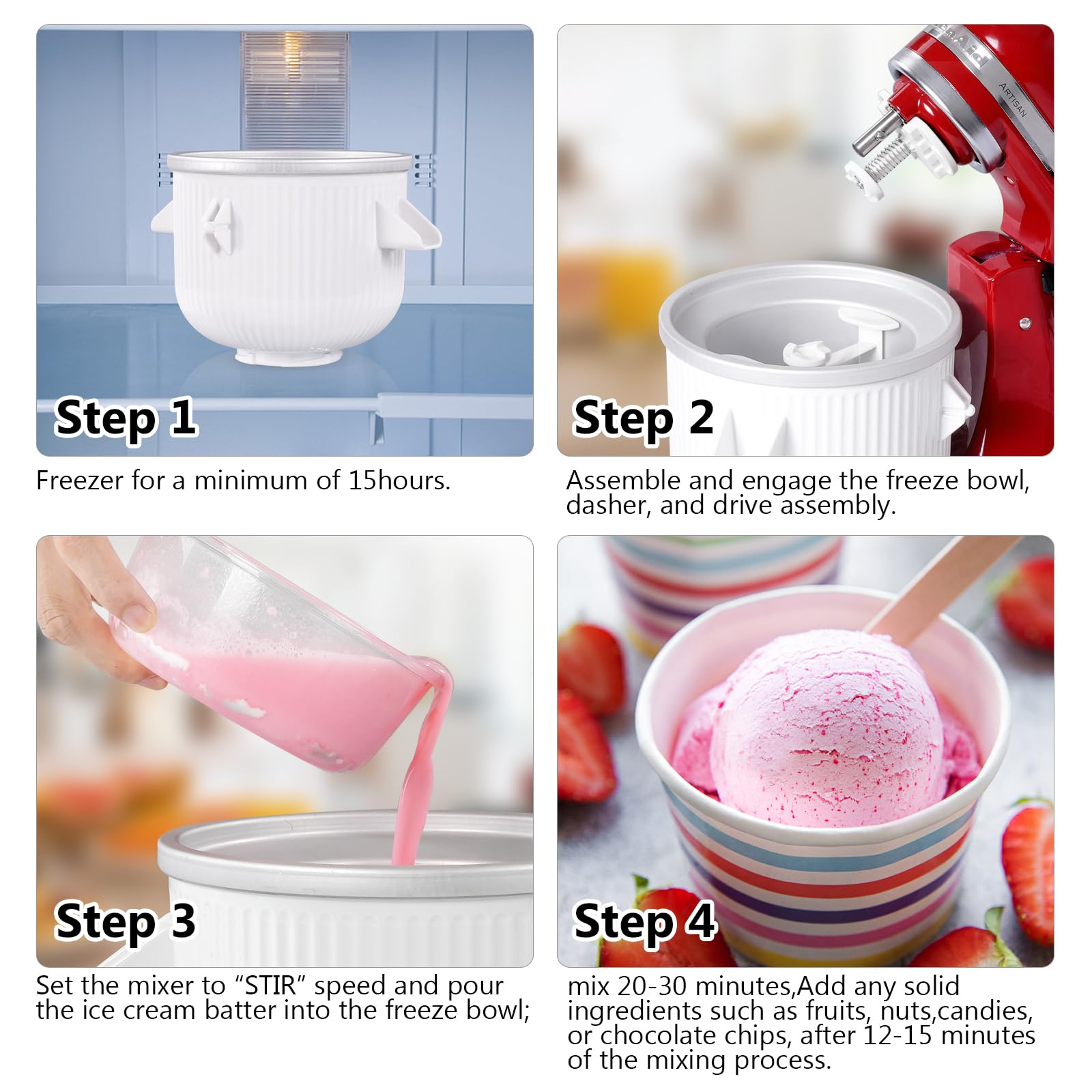 Step 1

Freezer for a minimum of 15hours.

ARTISAN

Step 2

Assemble and engage the freeze bowl, dasher, and drive assembly.

Step 3

Set the mixer to “STIR” speed and pour the ice cream batter into the freeze bowl;

Step 4

mix 20-30 minutes,Add any solid ingredients such as fruits, nuts,candies, or chocolate chips, after 12-15 minutes of the mixing process.