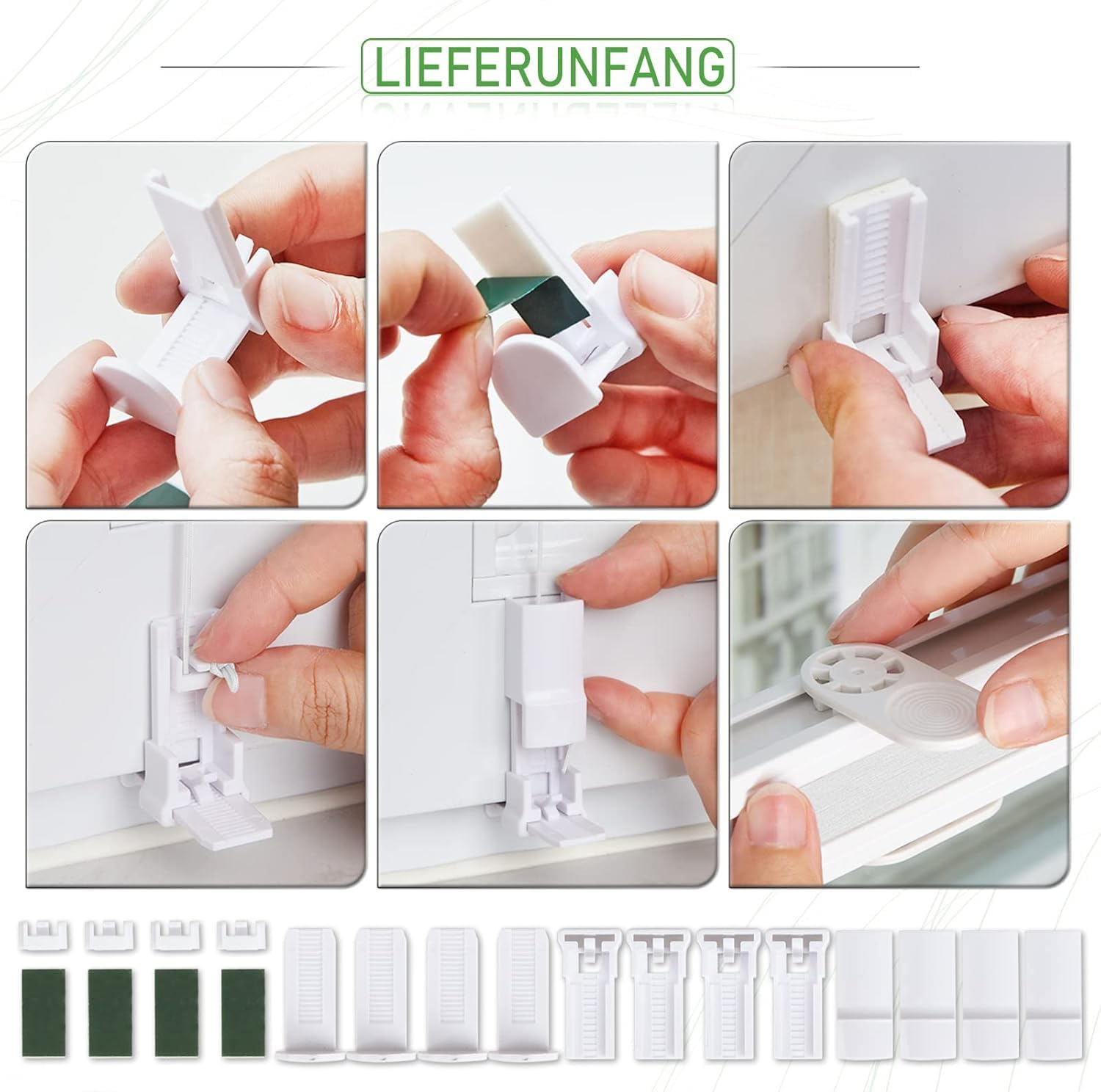 LIEFERUNFANG