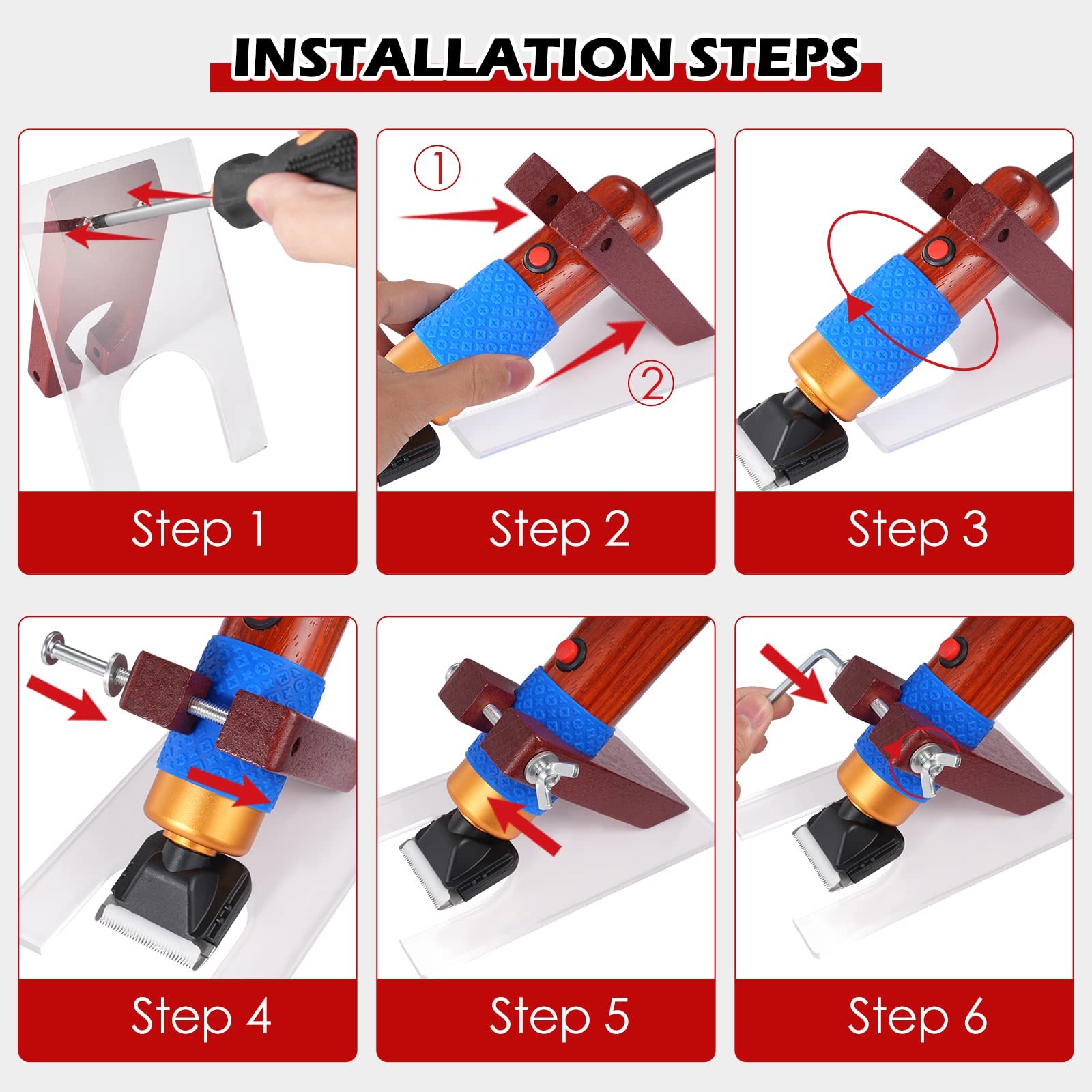 INSTALLATION STEPS

Step 1

①

②

Step 2

Step 3

Step 4

Step 5

Step 6