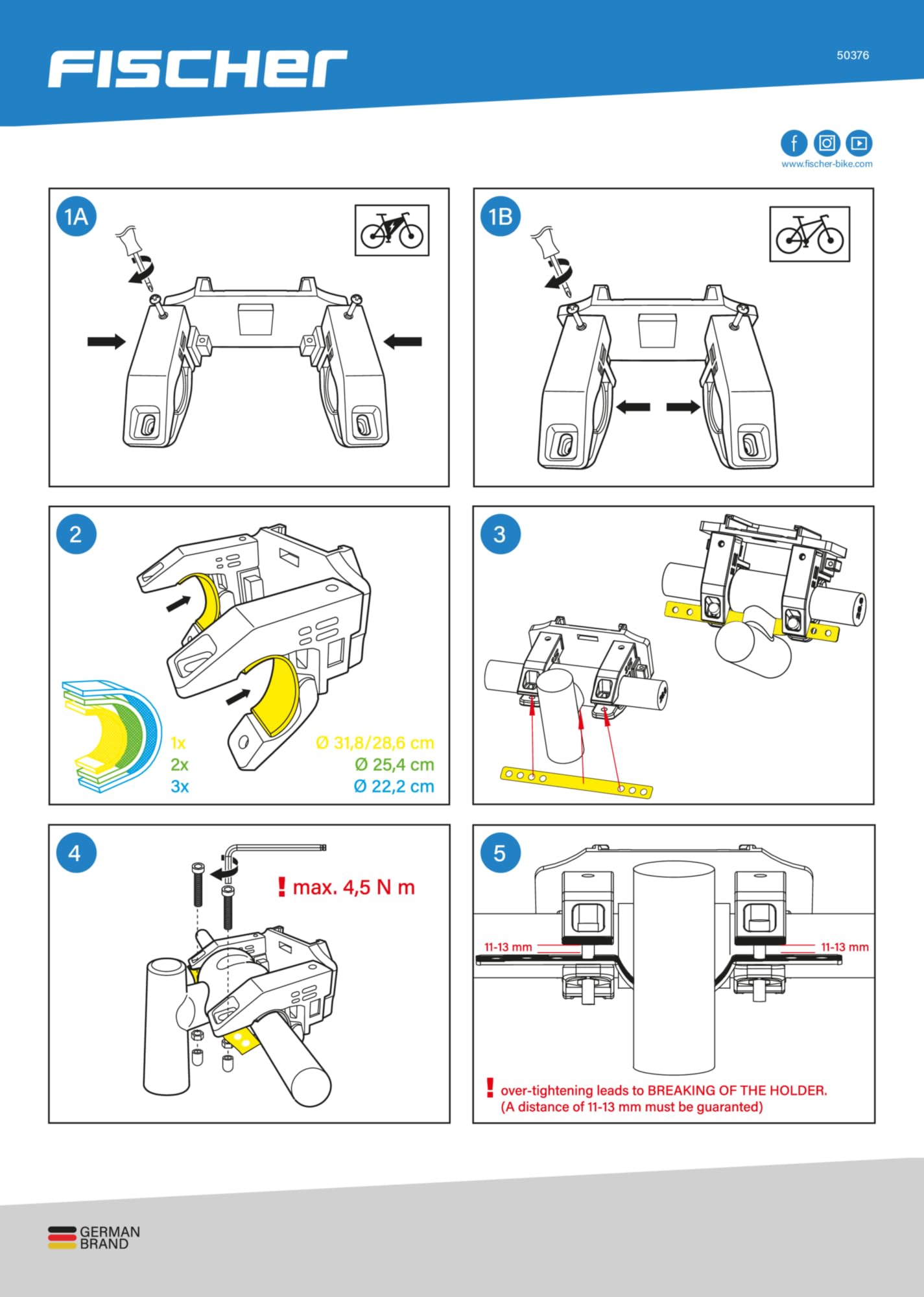 FISCHER

50376

www.fischer-bike.com

1A

1B

2

1x
2x
3x

Ø 31,8/28,6 cm
Ø 25,4 cm
Ø 22,2 cm

3

4

! max. 4,5 N m

5

11-13 mm

11-13 mm

! over-tightening leads to BREAKING OF THE HOLDER.
(A distance of 11-13 mm must be guaranted)

GERMAN
BRAND