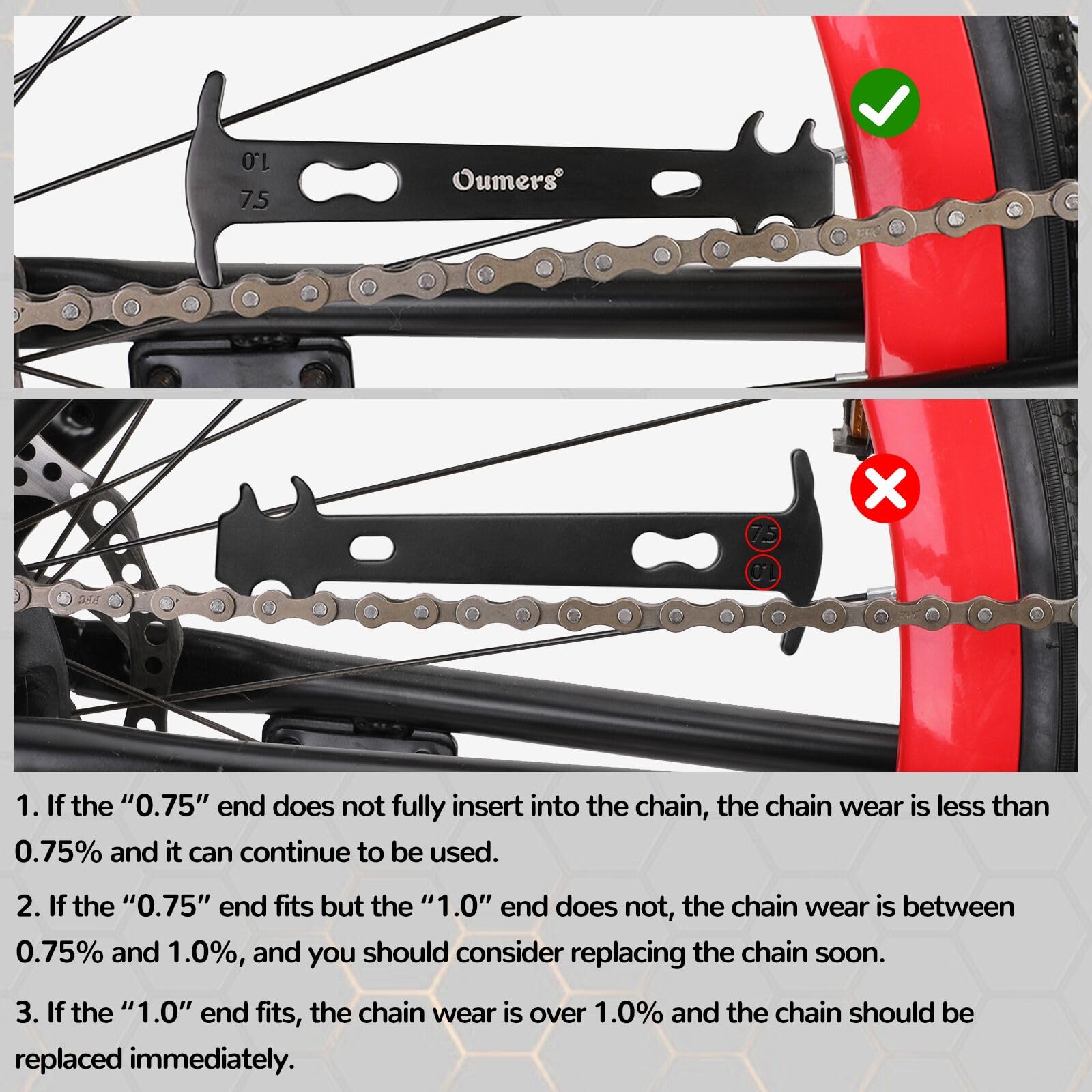 1.0
7.5
Oumers®

7.5
1.0

1. If the “0.75” end does not fully insert into the chain, the chain wear is less than 0.75% and it can continue to be used.

2. If the “0.75” end fits but the “1.0” end does not, the chain wear is between 0.75% and 1.0%, and you should consider replacing the chain soon.

3. If the “1.0” end fits, the chain wear is over 1.0% and the chain should be replaced immediately.