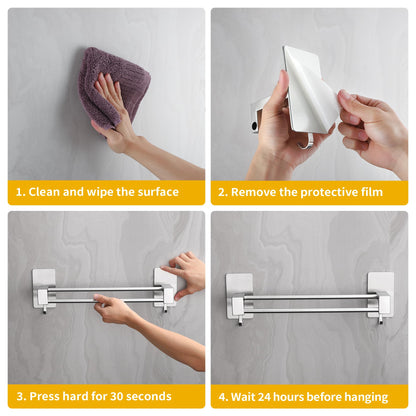 1. Clean and wipe the surface

2. Remove the protective film

3. Press hard for 30 seconds

4. Wait 24 hours before hanging