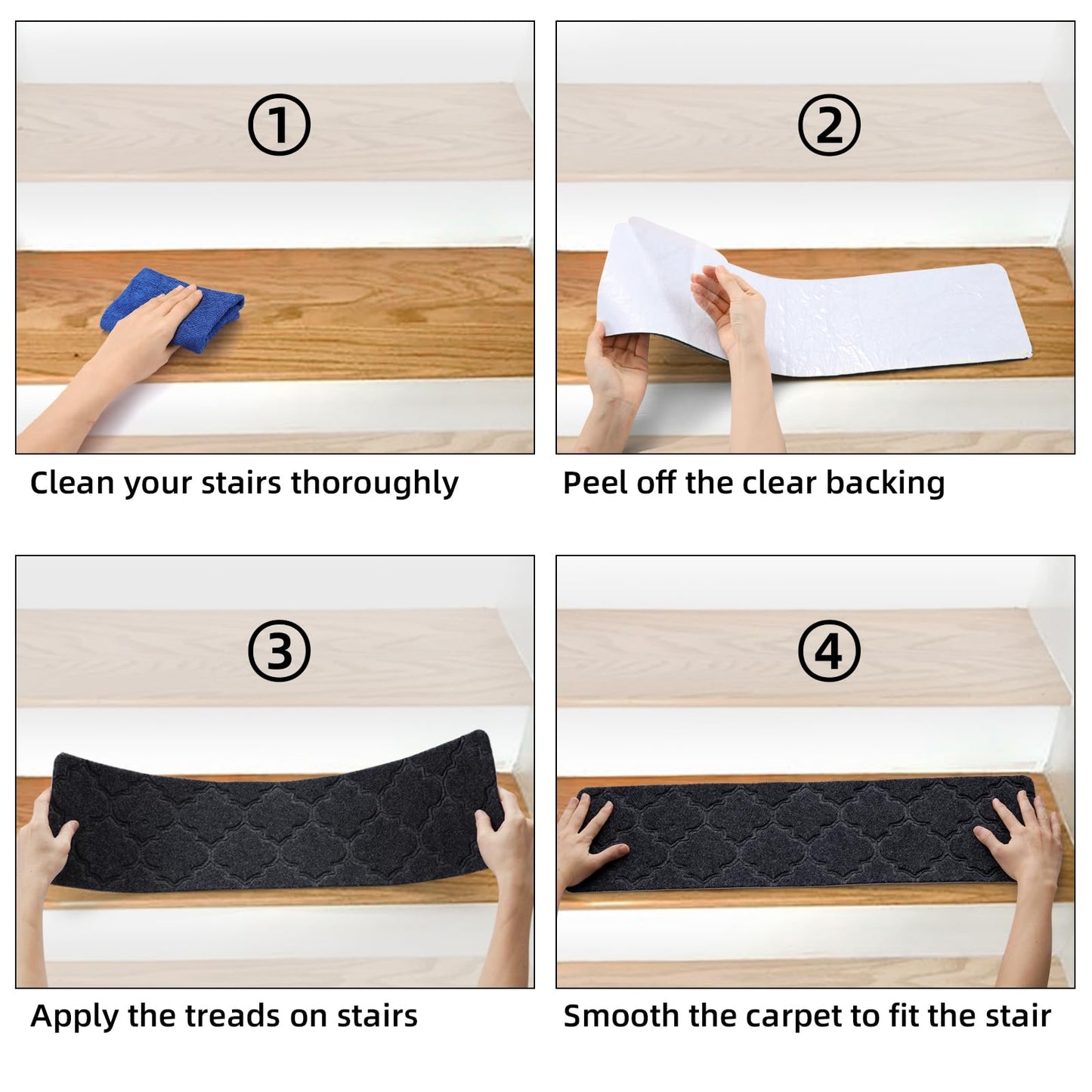 ①

Clean your stairs thoroughly

②

Peel off the clear backing

③

Apply the treads on stairs

④

Smooth the carpet to fit the stair