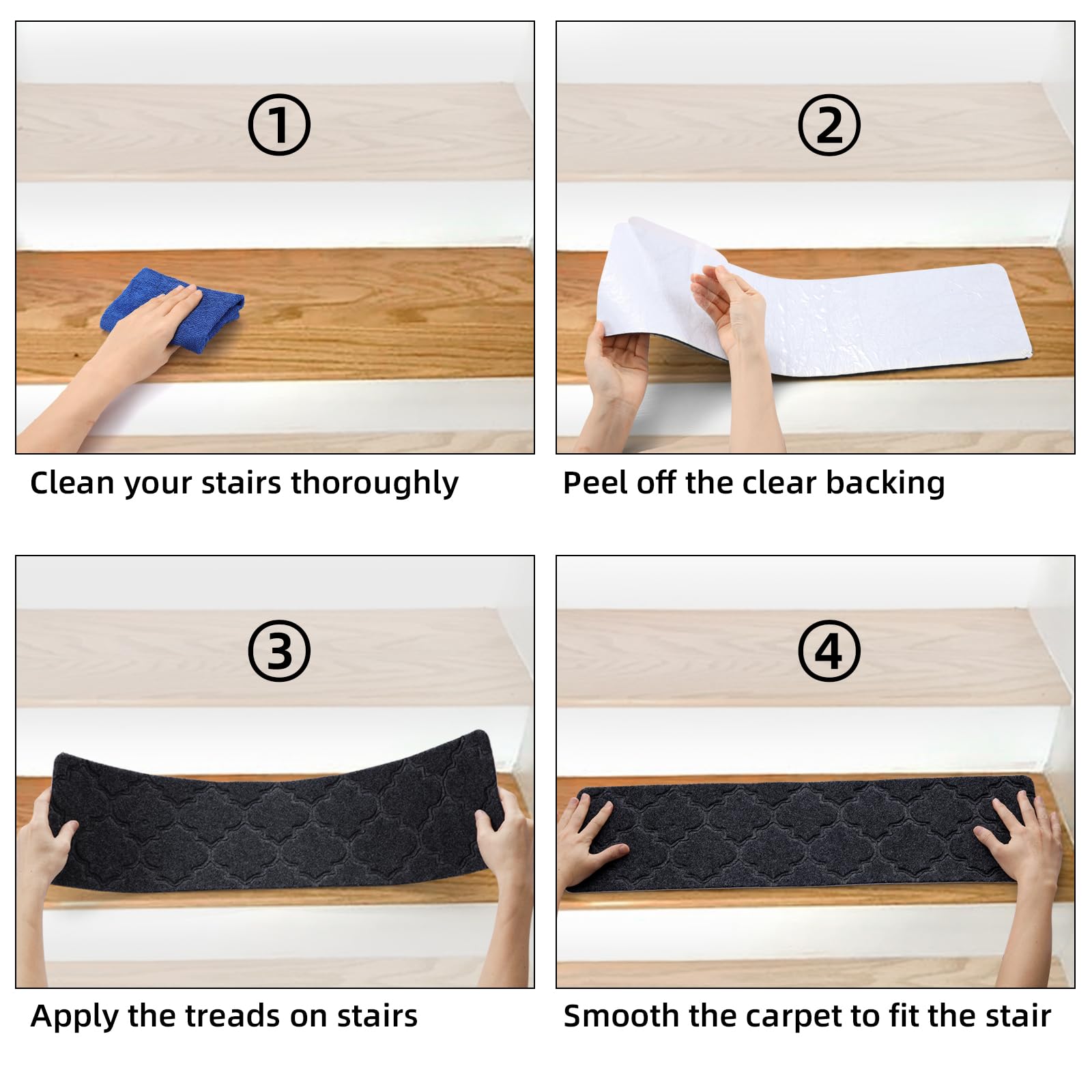 ①

Clean your stairs thoroughly

②

Peel off the clear backing

③

Apply the treads on stairs

④

Smooth the carpet to fit the stair