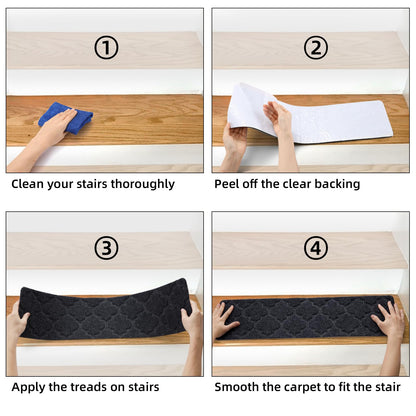 ①

Clean your stairs thoroughly

②

Peel off the clear backing

③

Apply the treads on stairs

④

Smooth the carpet to fit the stair