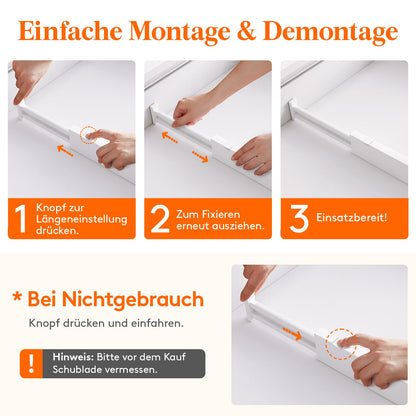 Einfache Montage & Demontage

1 Knopf zur Längeneinstellung drücken.

2 Zum Fixieren erneut ausziehen.

3 Einsatzbereit!

* Bei Nichtgebrauch

Knopf drücken und einfahren.

! Hinweis: Bitte vor dem Kauf Schublade vermessen.