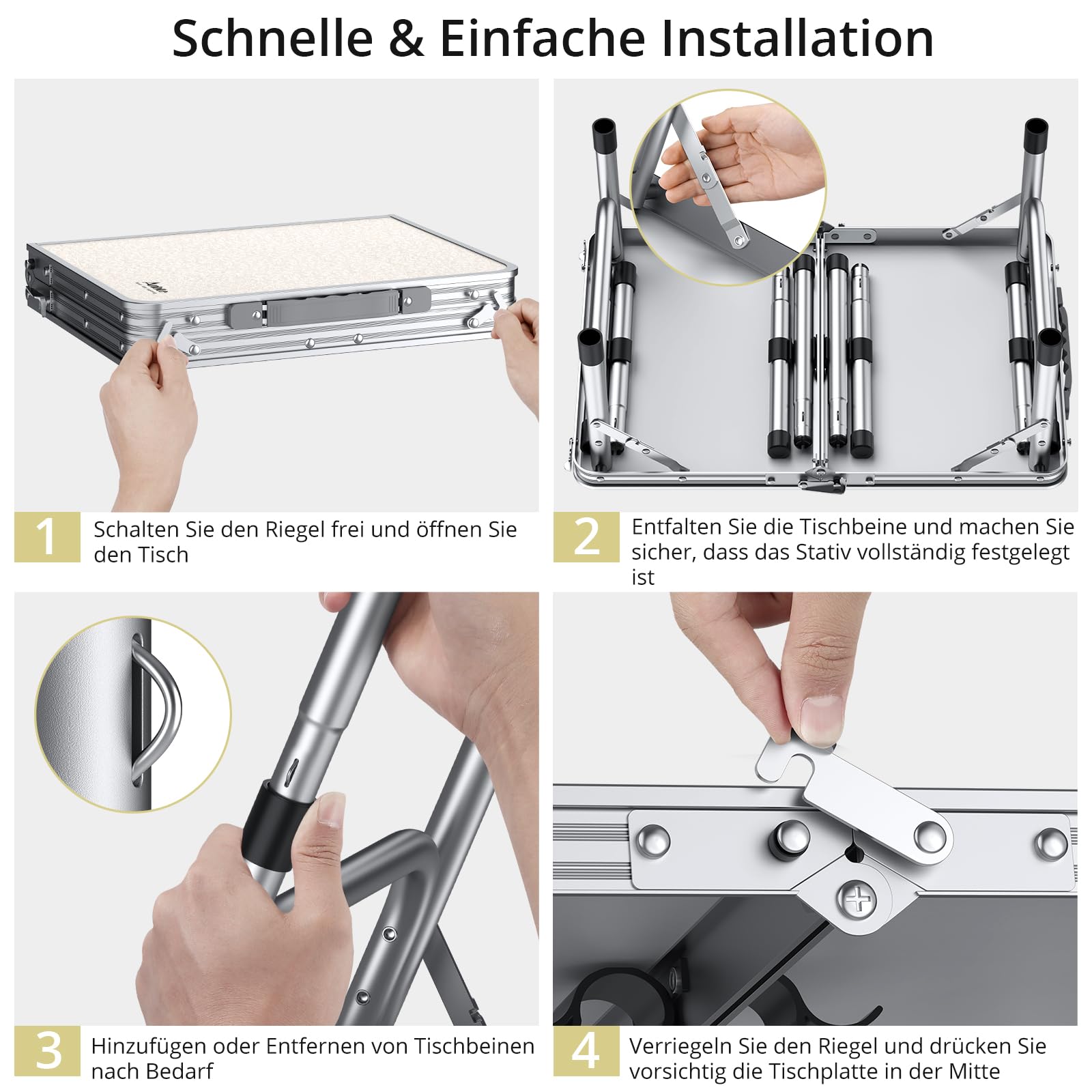 Schnelle & Einfache Installation

1
Schalten Sie den Riegel frei und öffnen Sie den Tisch

2
Entfalten Sie die Tischbeine und machen Sie sicher, dass das Stativ vollständig festgelegt ist

3
Hinzufügen oder Entfernen von Tischbeinen nach Bedarf

4
Verriegeln Sie den Riegel und drücken Sie vorsichtig die Tischplatte in der Mitte