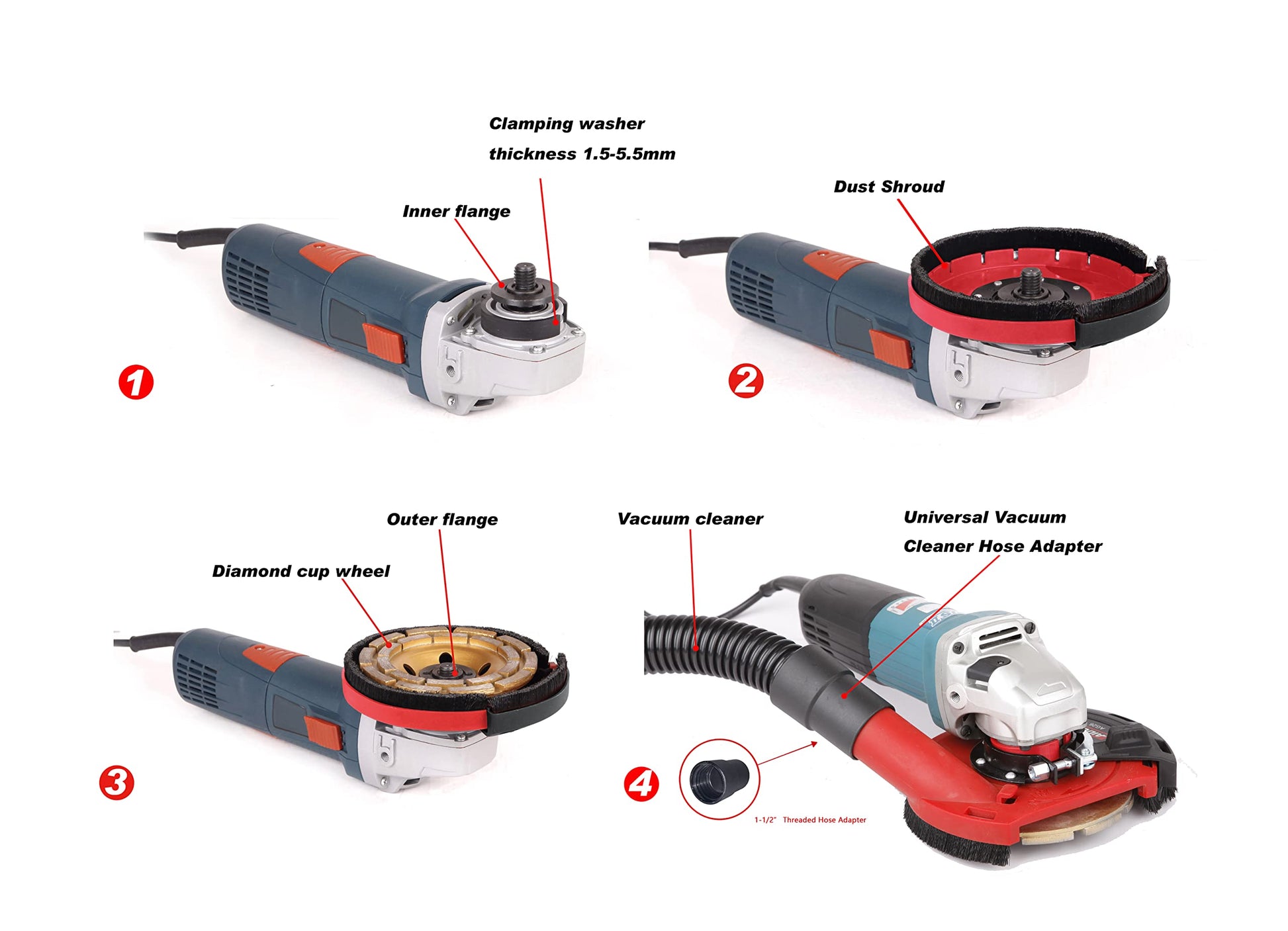 Clamping washer
thickness 1.5-5.5mm

Inner flange

1

Dust Shroud

2

Outer flange

Diamond cup wheel

3

Vacuum cleaner

Universal Vacuum
Cleaner Hose Adapter

4

1-1/2" Threaded Hose Adapter