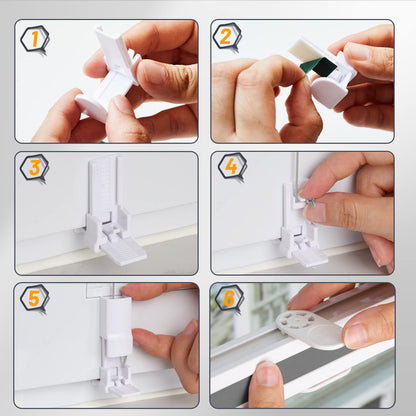 1

2

3

4

5

6