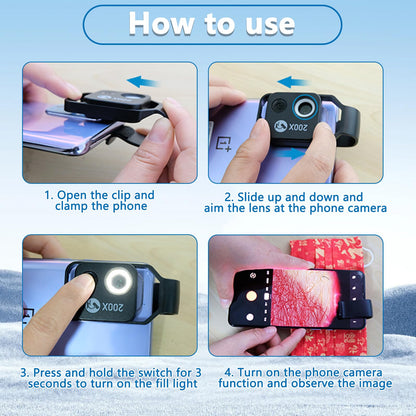 How to use

200X

1. Open the clip and clamp the phone

200X

2. Slide up and down and aim the lens at the phone camera

200X

3. Press and hold the switch for 3 seconds to turn on the fill light

4. Turn on the phone camera function and observe the image