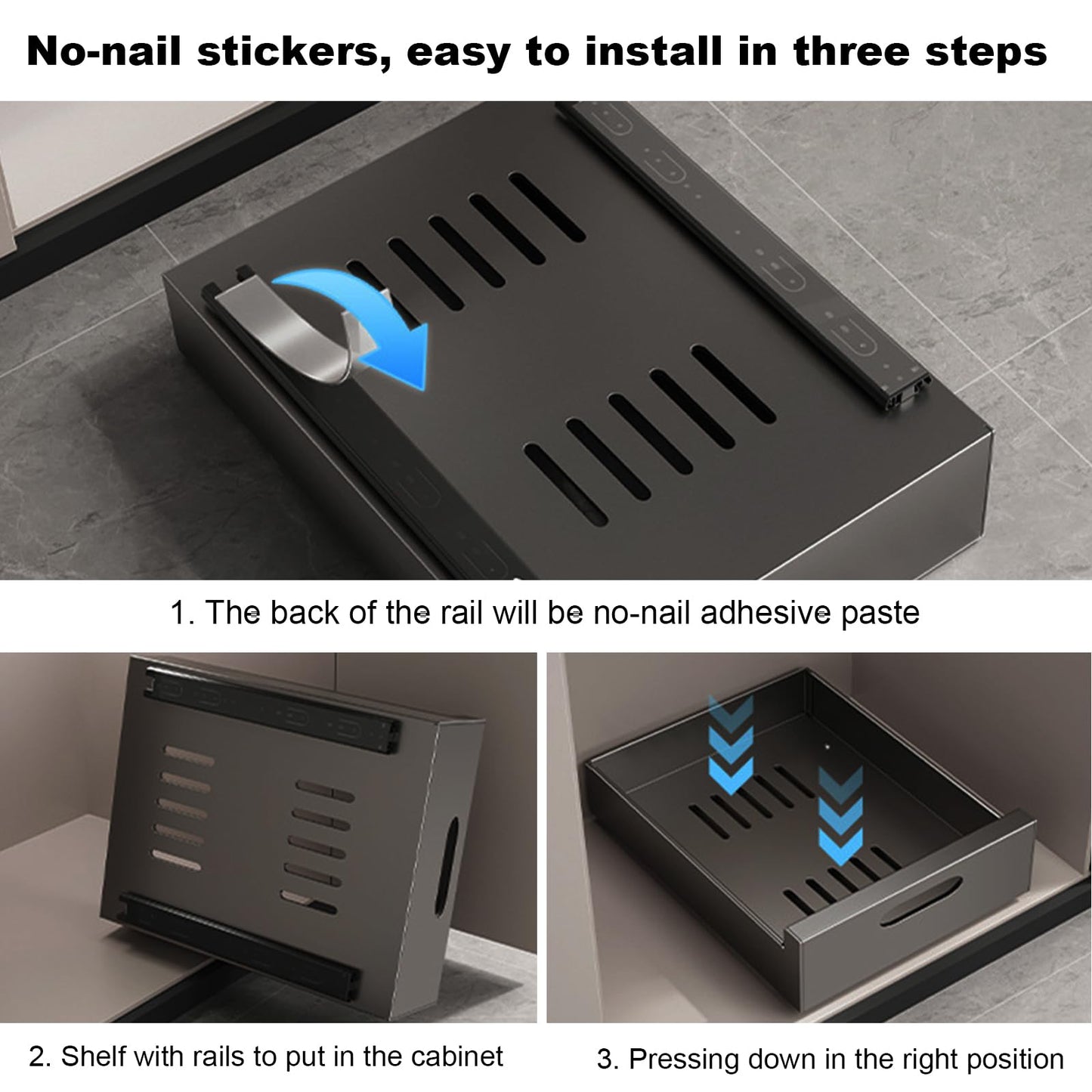 No-nail stickers, easy to install in three steps

1. The back of the rail will be no-nail adhesive paste

2. Shelf with rails to put in the cabinet

3. Pressing down in the right position