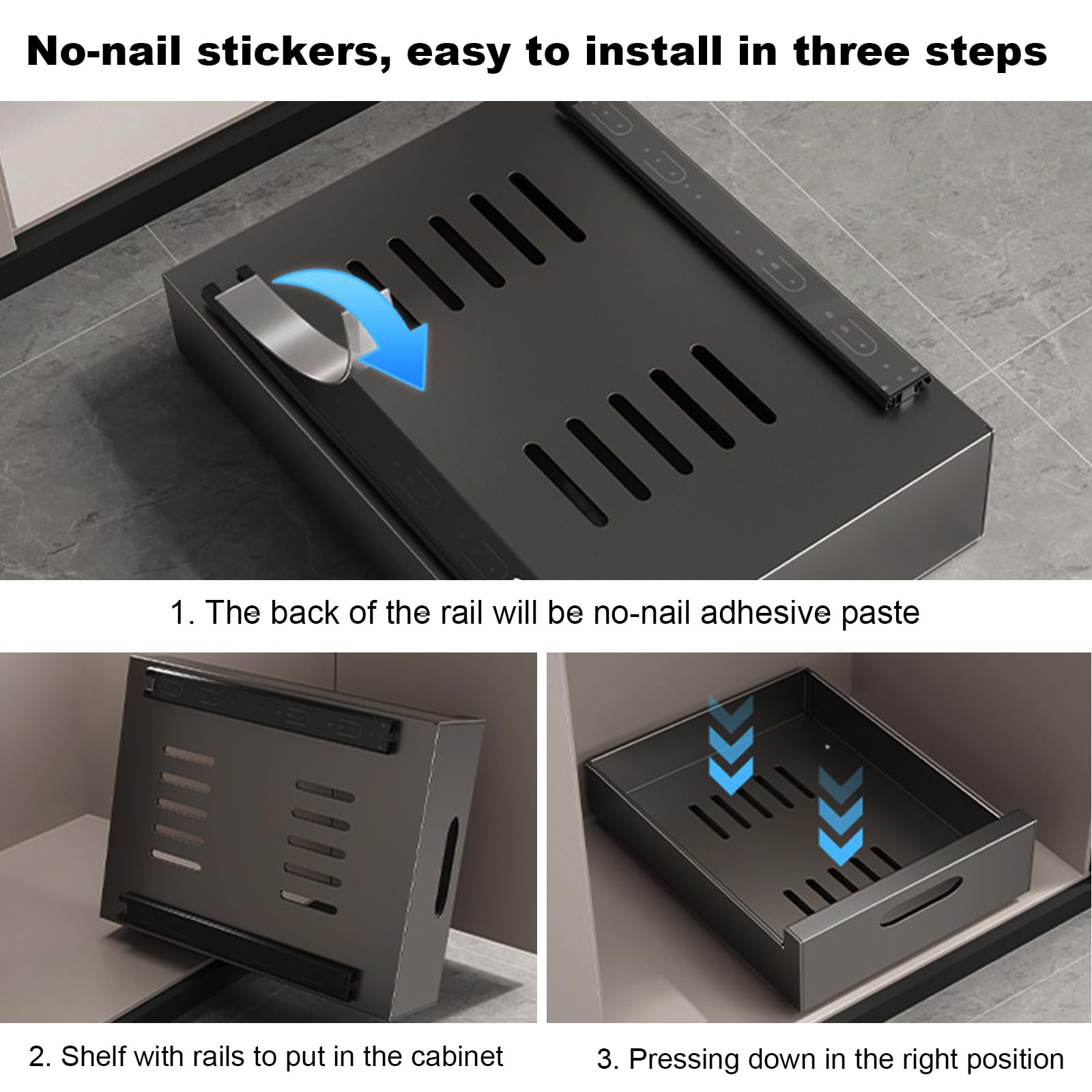 No-nail stickers, easy to install in three steps

1. The back of the rail will be no-nail adhesive paste

2. Shelf with rails to put in the cabinet

3. Pressing down in the right position